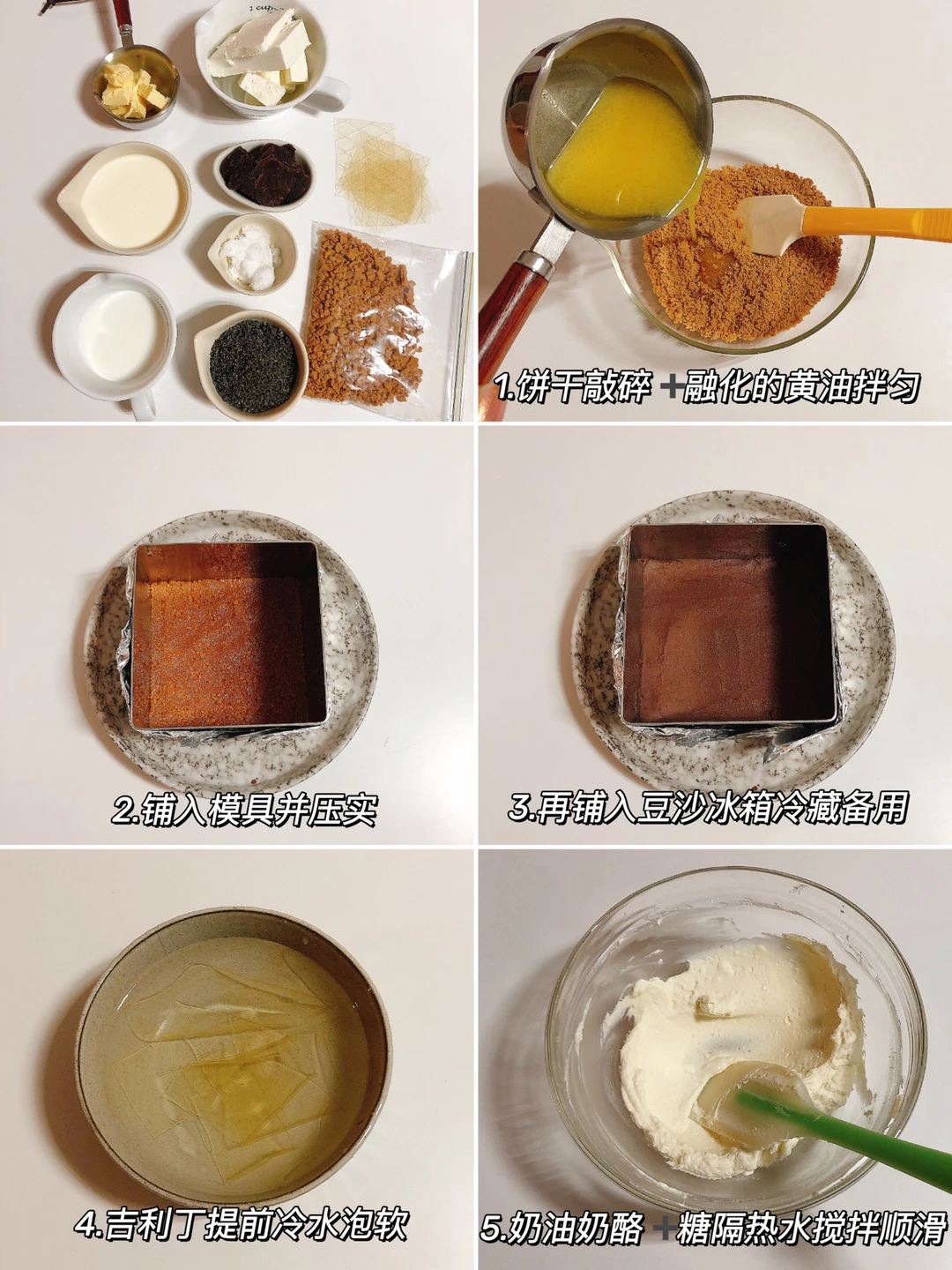 1.饼干敲碎+融化的黄油拌匀

2.铺入模具并压实

3.再铺入豆沙冰箱冷藏备用

4.吉利丁提前冷水泡软

5.奶油奶酪+糖隔热水搅拌顺滑