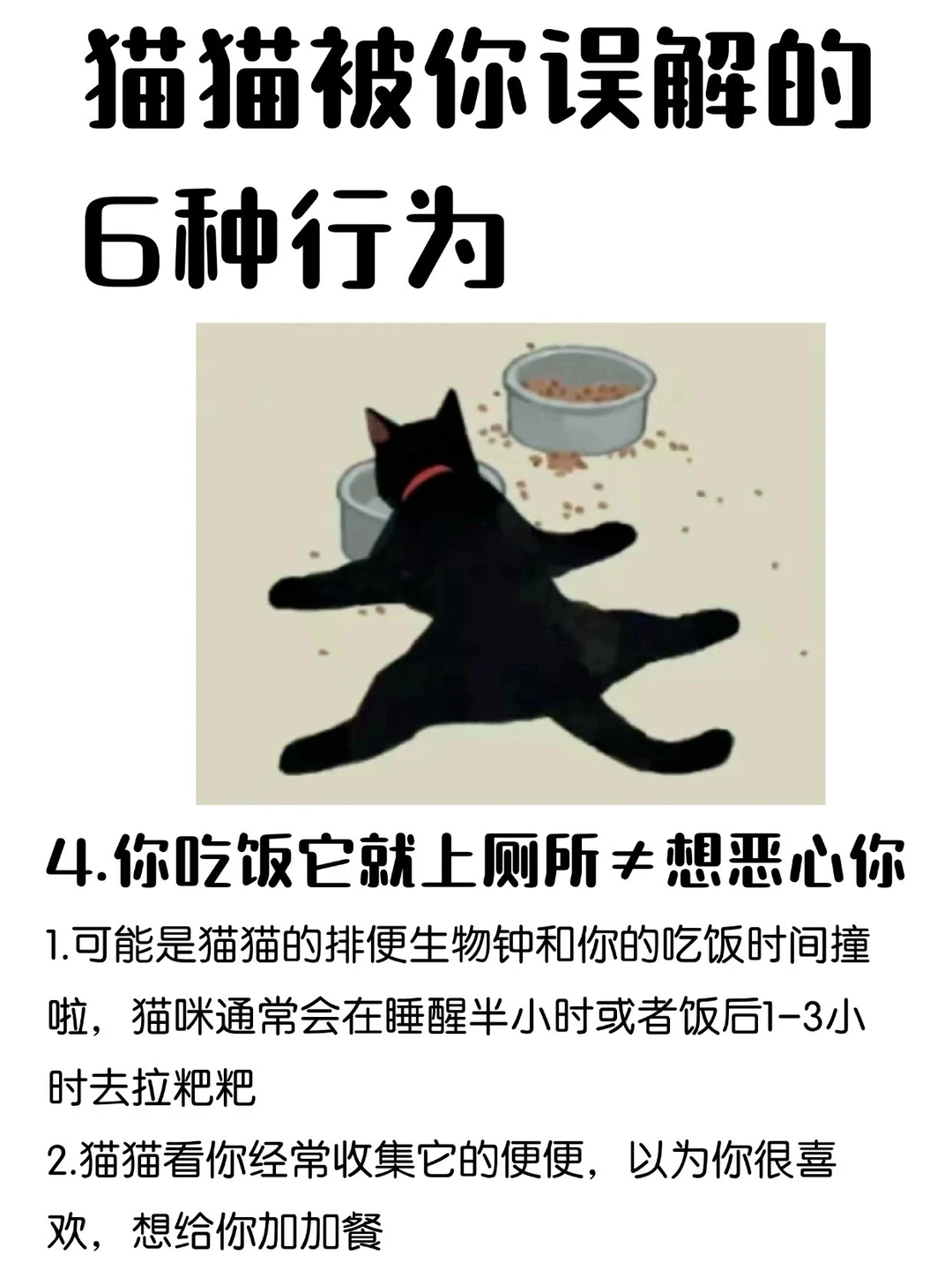 猫猫被你误解的6种行为

4.你吃饭它就上厕所≠想恶心你

1.可能是猫猫的排便生物钟和你的吃饭时间撞啦，猫咪通常会在睡醒半小时或者饭后1-3小时去拉粑粑

2.猫猫看你经常收集它的便便，以为你很喜欢，想给你加加餐