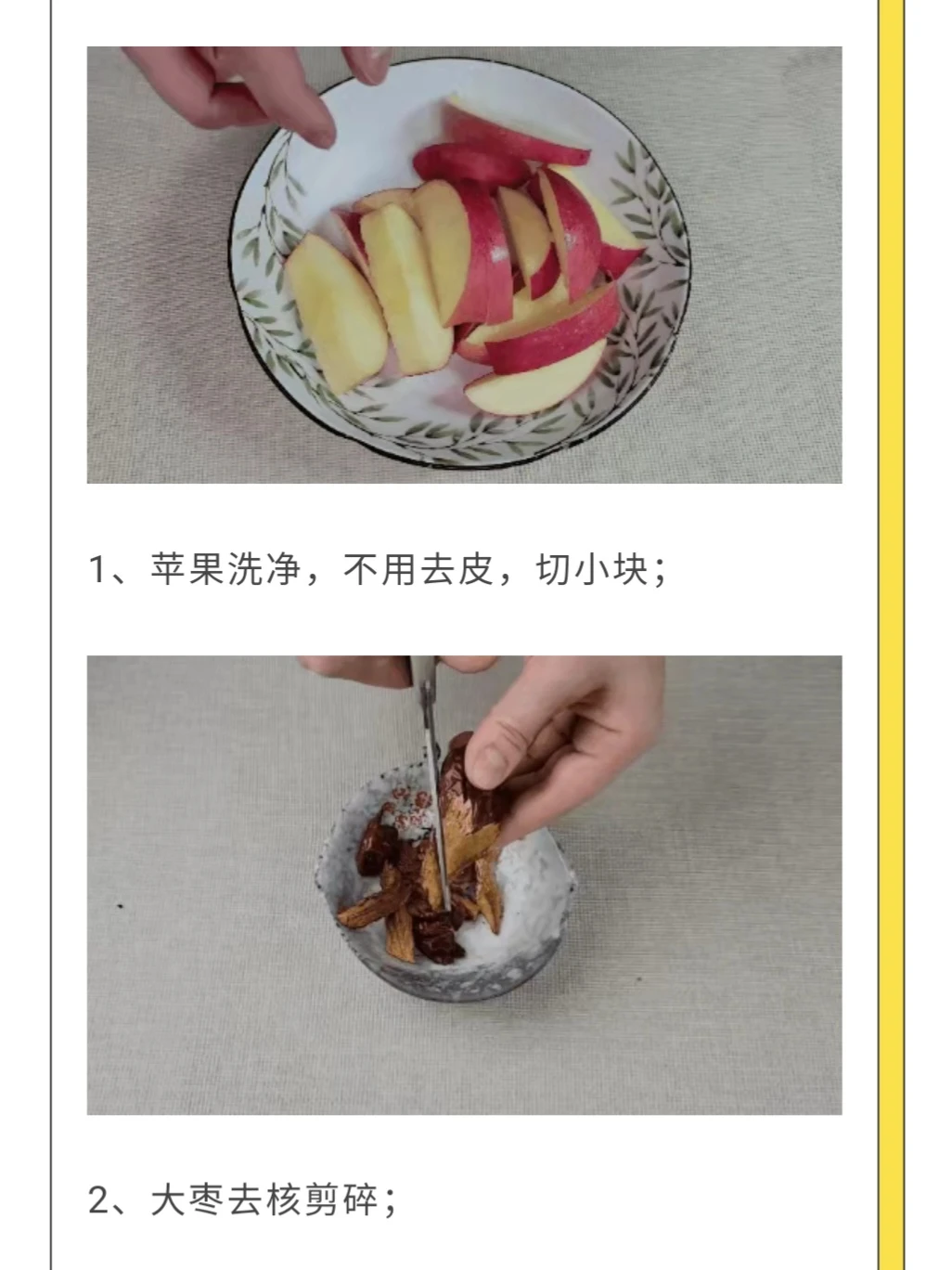 1、苹果洗净，不用去皮，切小块；

2、大枣去核剪碎；