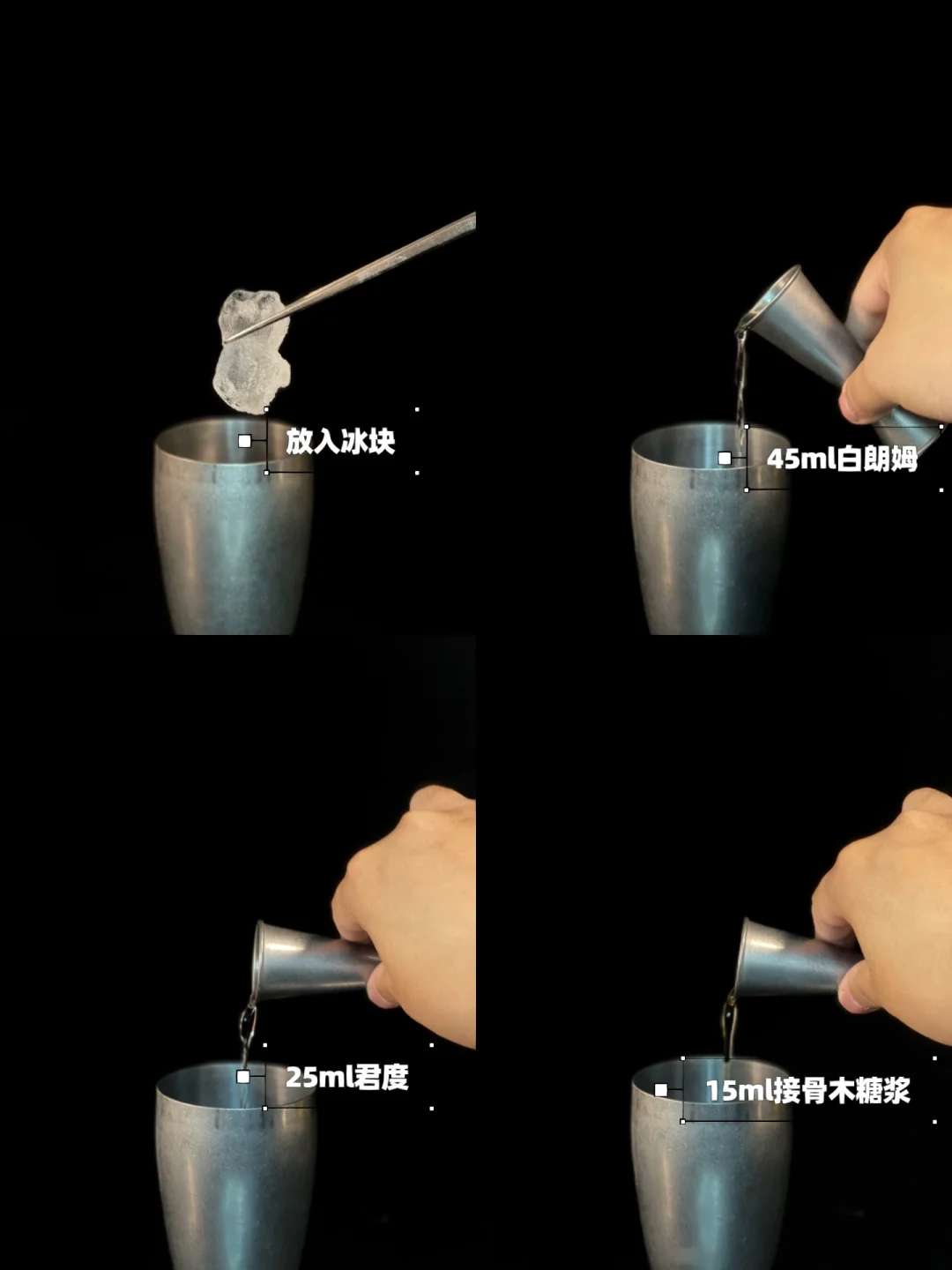 放入冰块

45ml白朗姆

25ml君度

15ml接骨木糖浆