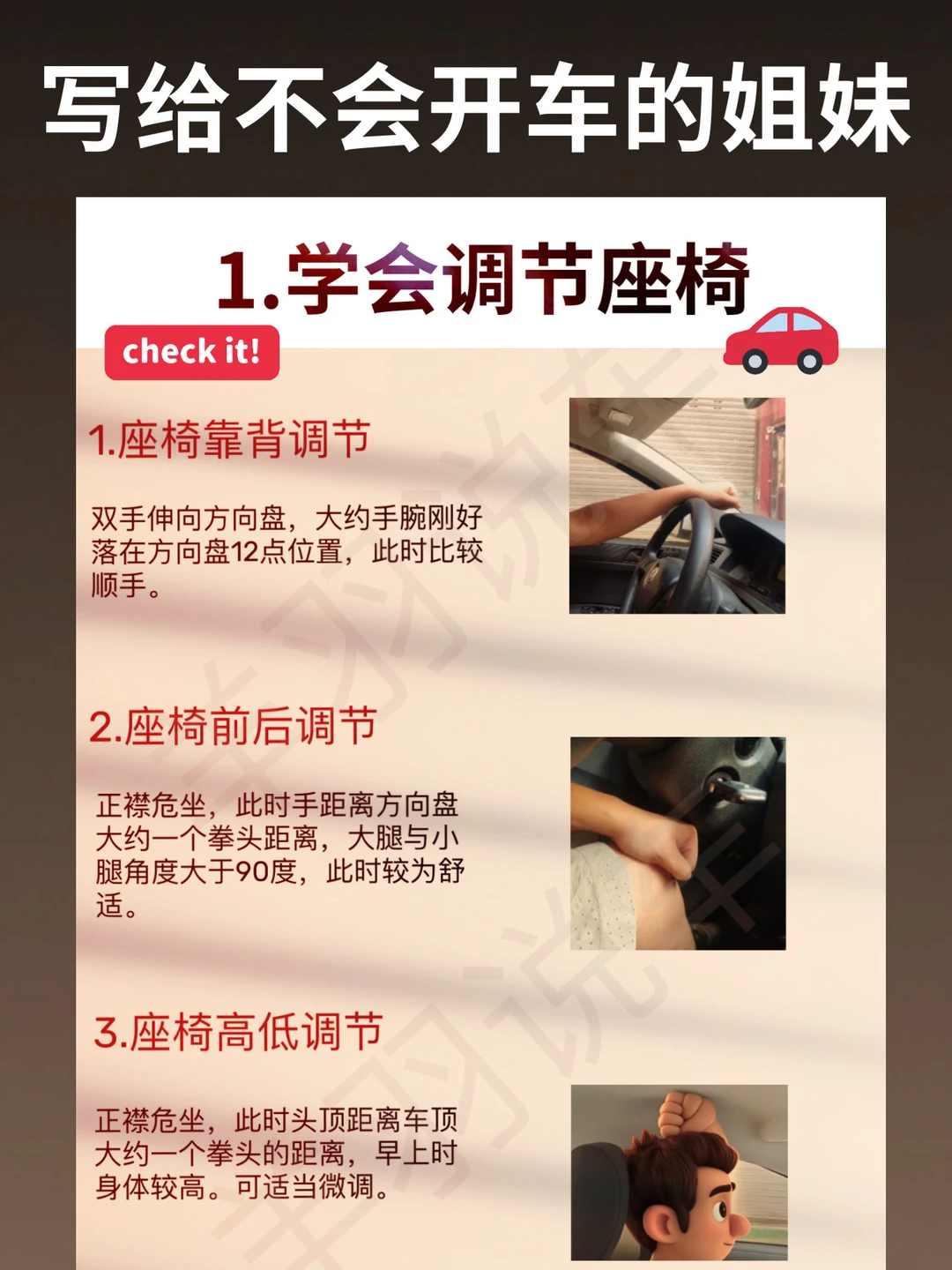 写给不会开车的姐妹

1.学会调节座椅

check it!

1.座椅靠背调节

双手伸向方向盘，大约手腕刚好落在方向盘12点位置，此时比较顺手。

2.座椅前后调节

正襟危坐，此时手距离方向盘大约一个拳头距离，大腿与小腿角度大于90度，此时较为舒适。

3.座椅高低调节

正襟危坐，此时头顶距离车顶大约一个拳头的距离，早上时身体较高。可适当微调。