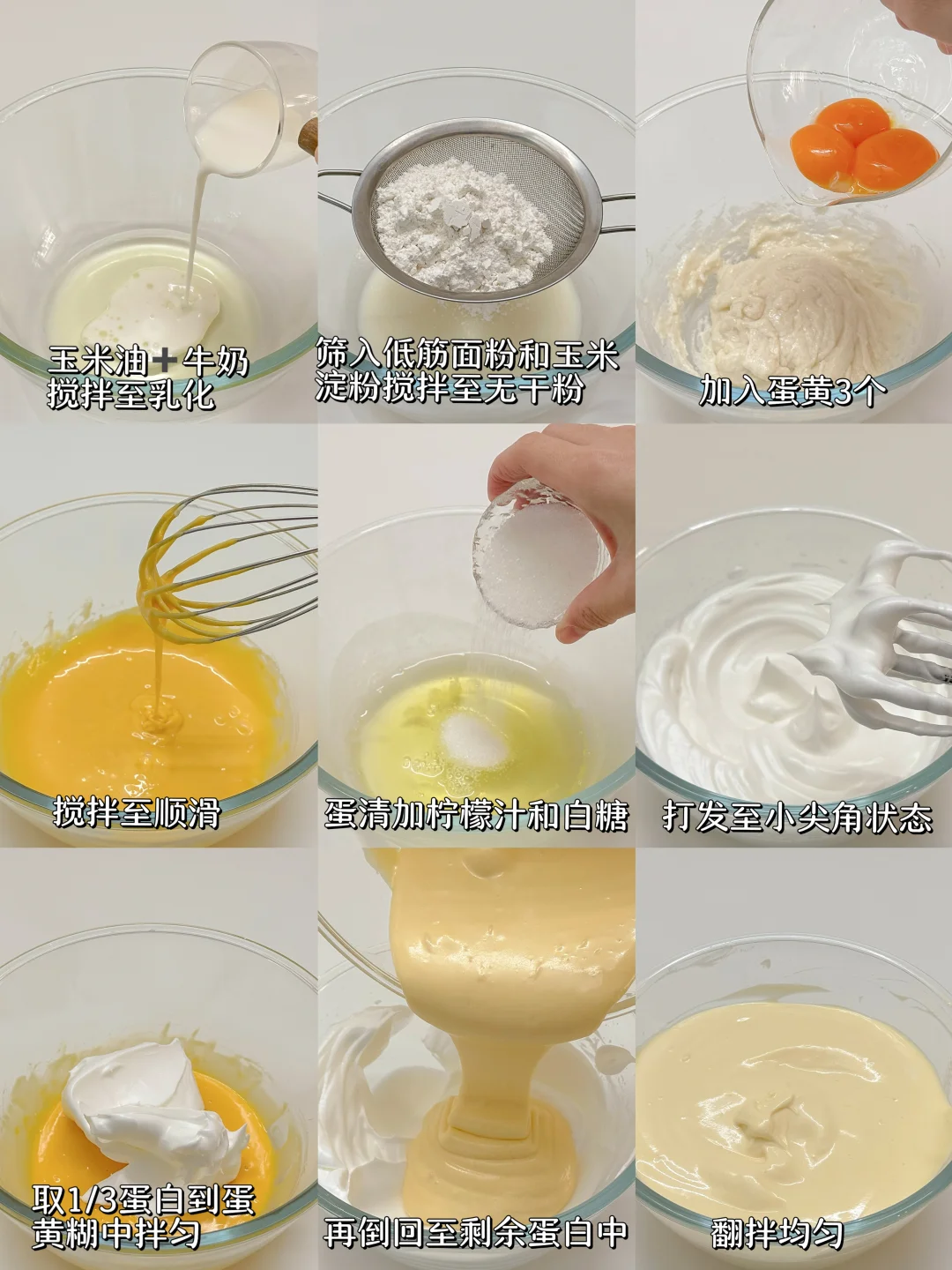 玉米油➕牛奶
搅拌至乳化

筛入低筋面粉和玉米淀粉搅拌至无干粉

加入蛋黄3个

搅拌至顺滑

蛋清加柠檬汁和白糖

打发至小尖角状态

取1/3蛋白到蛋黄糊中拌匀

再倒回至剩余蛋白中

翻拌均匀