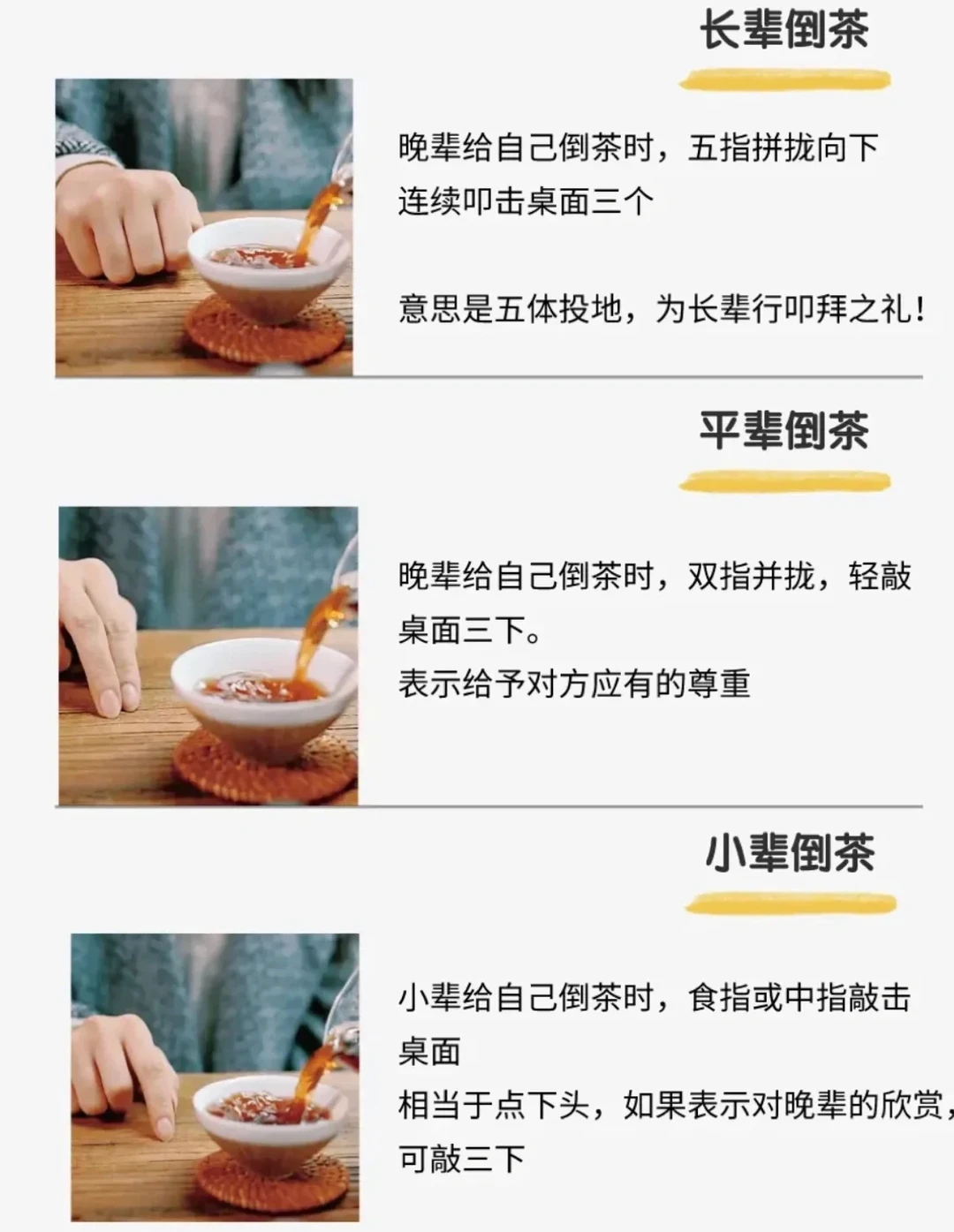 长辈倒茶

晚辈给自己倒茶时，五指拼拢向下连续叩击桌面三个

意思是五体投地，为长辈行叩拜之礼！

平辈倒茶

晚辈给自己倒茶时，双指并拢，轻敲桌面三下。
表示给予对方应有的尊重

小辈倒茶

小辈给自己倒茶时，食指或中指敲击桌面
相当于点下头，如果表示对晚辈的欣赏，可敲三下