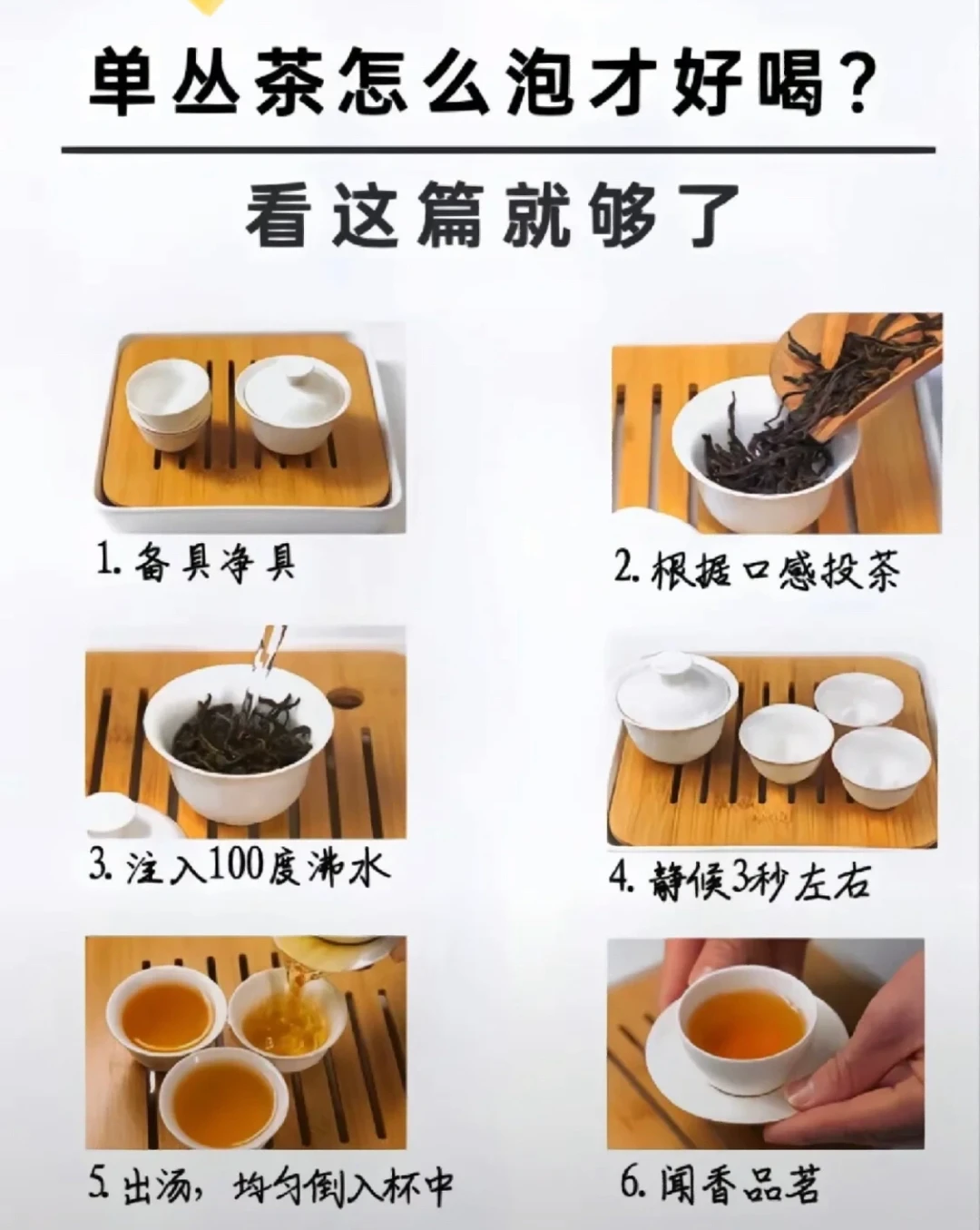 单丛茶怎么泡才好喝?

看这篇就够了

1. 备具净具

2. 根据口感投茶

3. 注入100度沸水

4. 静候3秒左右

5. 出汤，均匀倒入杯中

6. 闻香品茗