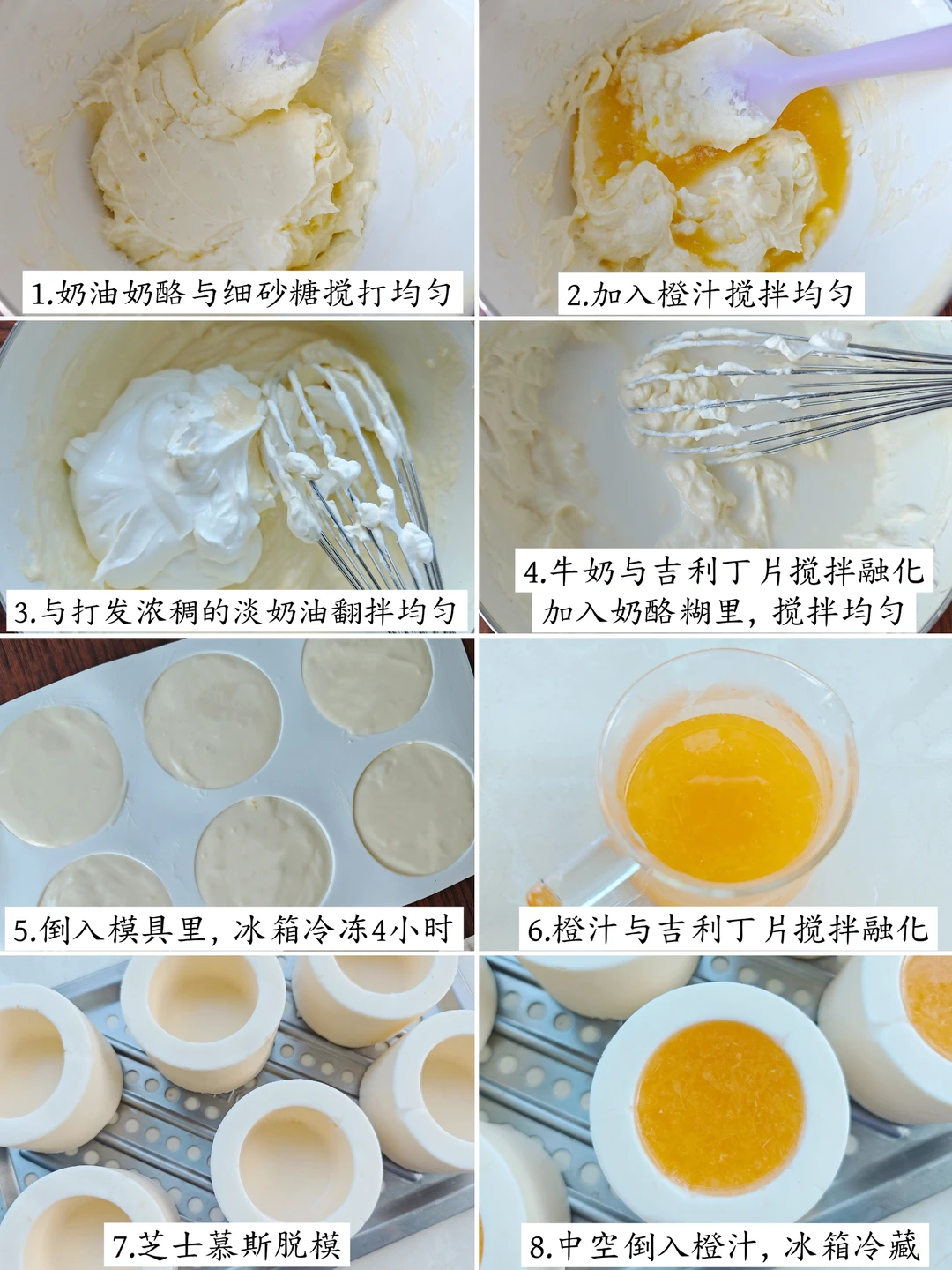 1.奶油奶酪与细砂糖搅打均匀

2.加入橙汁搅拌均匀

3.与打发浓稠的淡奶油翻拌均匀

4.牛奶与吉利丁片搅拌融化
加入奶酪糊里，搅拌均匀

5.倒入模具里，冰箱冷冻4小时

6.橙汁与吉利丁片搅拌融化

7.芝士慕斯脱模

8.中空倒入橙汁，冰箱冷藏