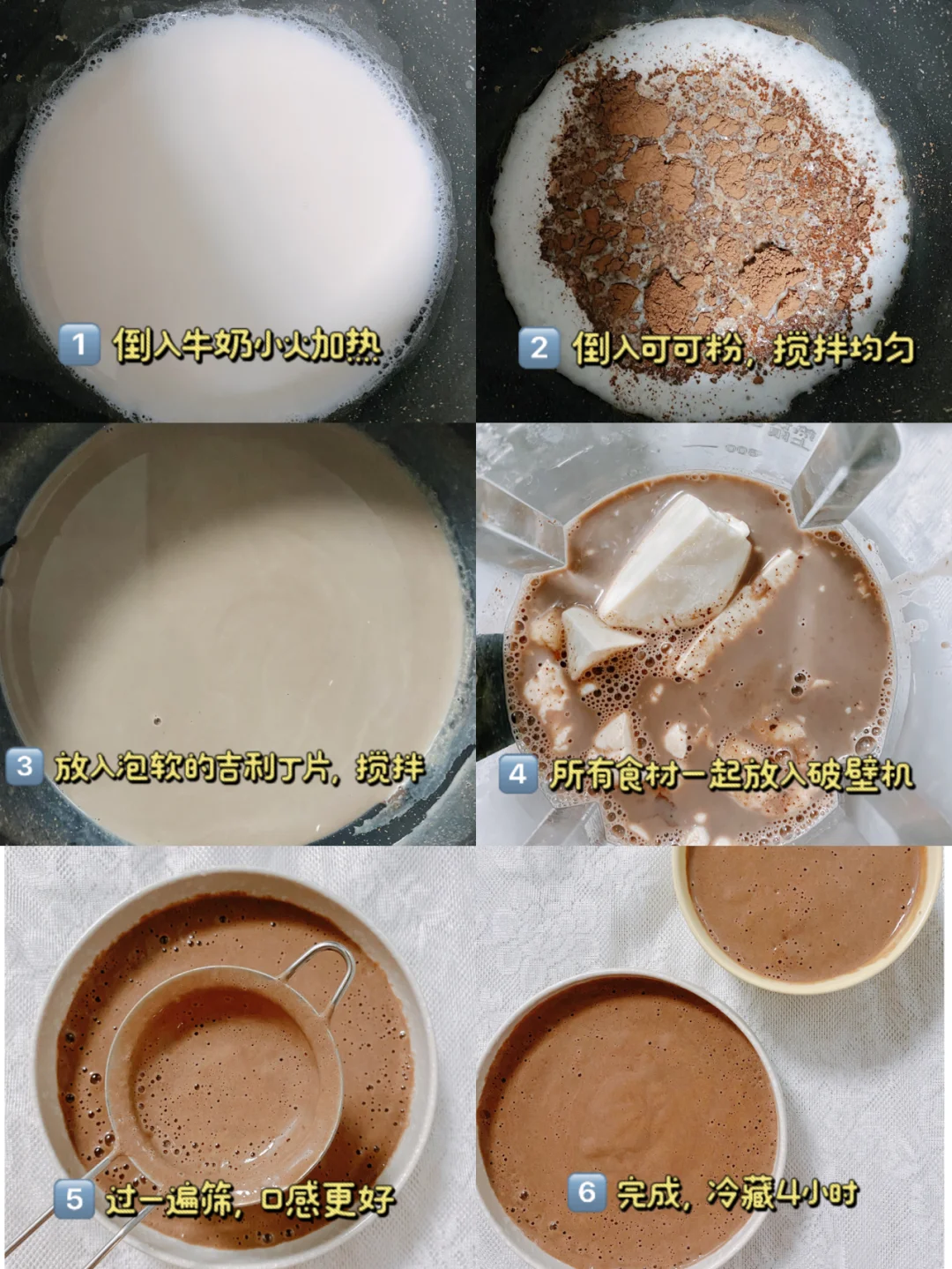 1 倒入牛奶小火加热

2 倒入可可粉，搅拌均匀

3 放入泡软的吉利丁片，搅拌

4 所有食材一起放入破壁机

5 过一遍筛，口感更好

6 完成，冷藏4小时