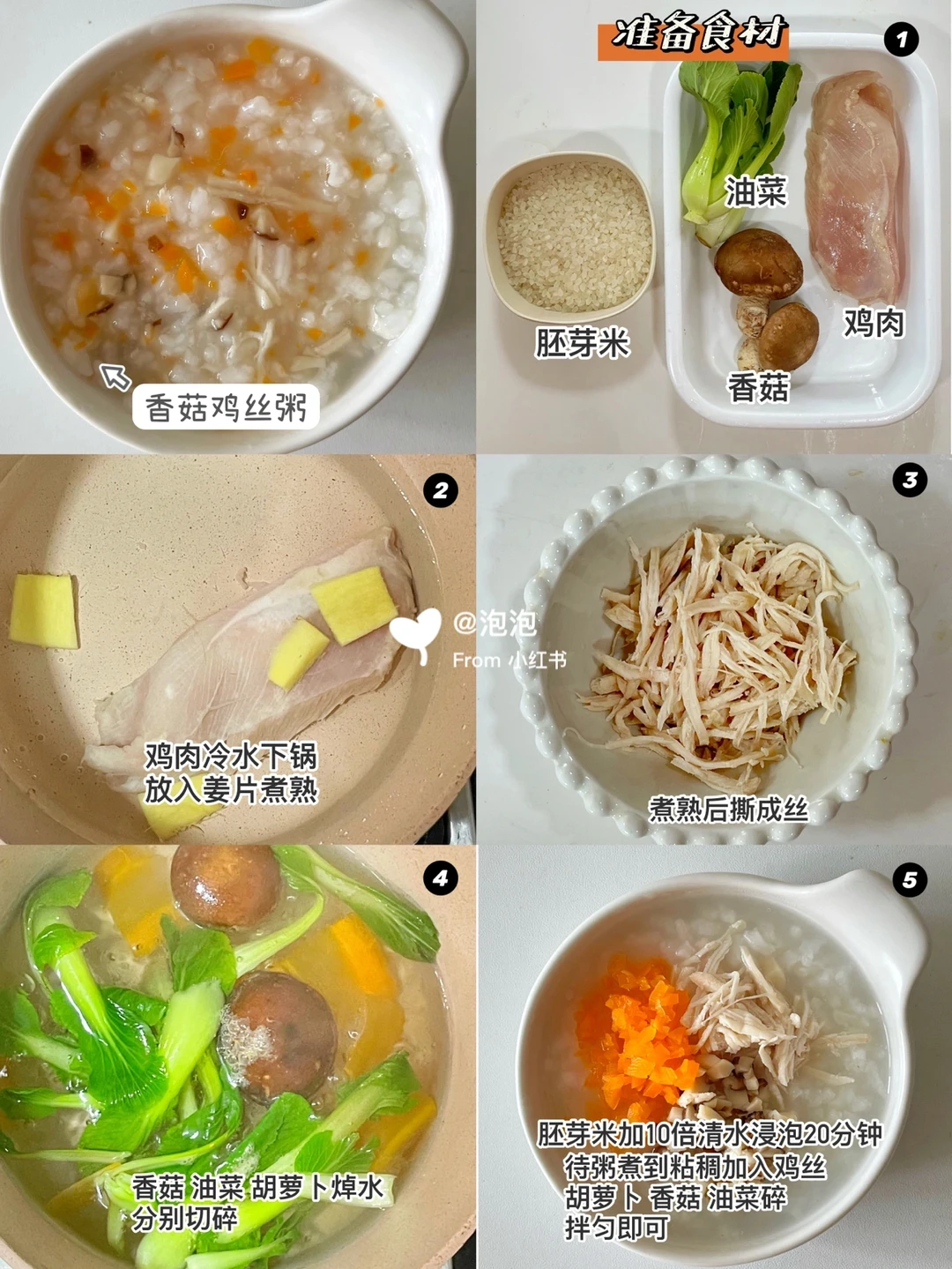 香菇鸡丝粥

准备食材

1

油菜

胚芽米

鸡肉

香菇

2

鸡肉冷水下锅
放入姜片煮熟

@泡泡
From 小红书

3

煮熟后撕成丝

4

香菇 油菜 胡萝卜焯水
分别切碎

5

胚芽米加10倍清水浸泡20分钟
待粥煮到粘稠加入鸡丝
胡萝卜 香菇 油菜碎
拌匀即可