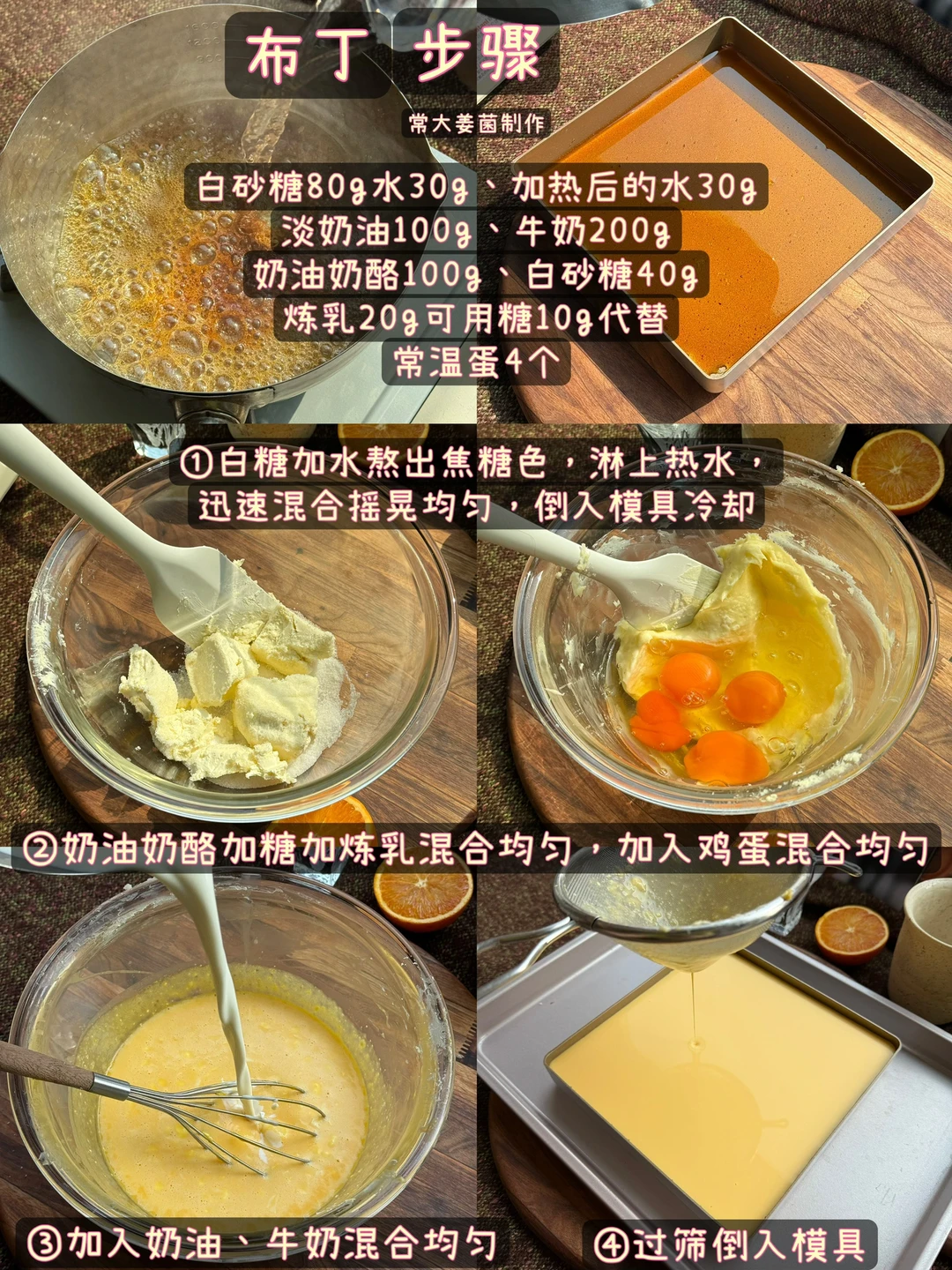 布丁 步骤

常大姜菌制作

白砂糖80g水30g、加热后的水30g
淡奶油100g、牛奶200g
奶油奶酪100g、白砂糖40g
炼乳20g可用糖10g代替
常温蛋4个

①白糖加水熬出焦糖色，淋上热水，迅速混合摇晃均匀，倒入模具冷却

②奶油奶酪加糖加炼乳混合均匀，加入鸡蛋混合均匀

③加入奶油、牛奶混合均匀

④过筛倒入模具