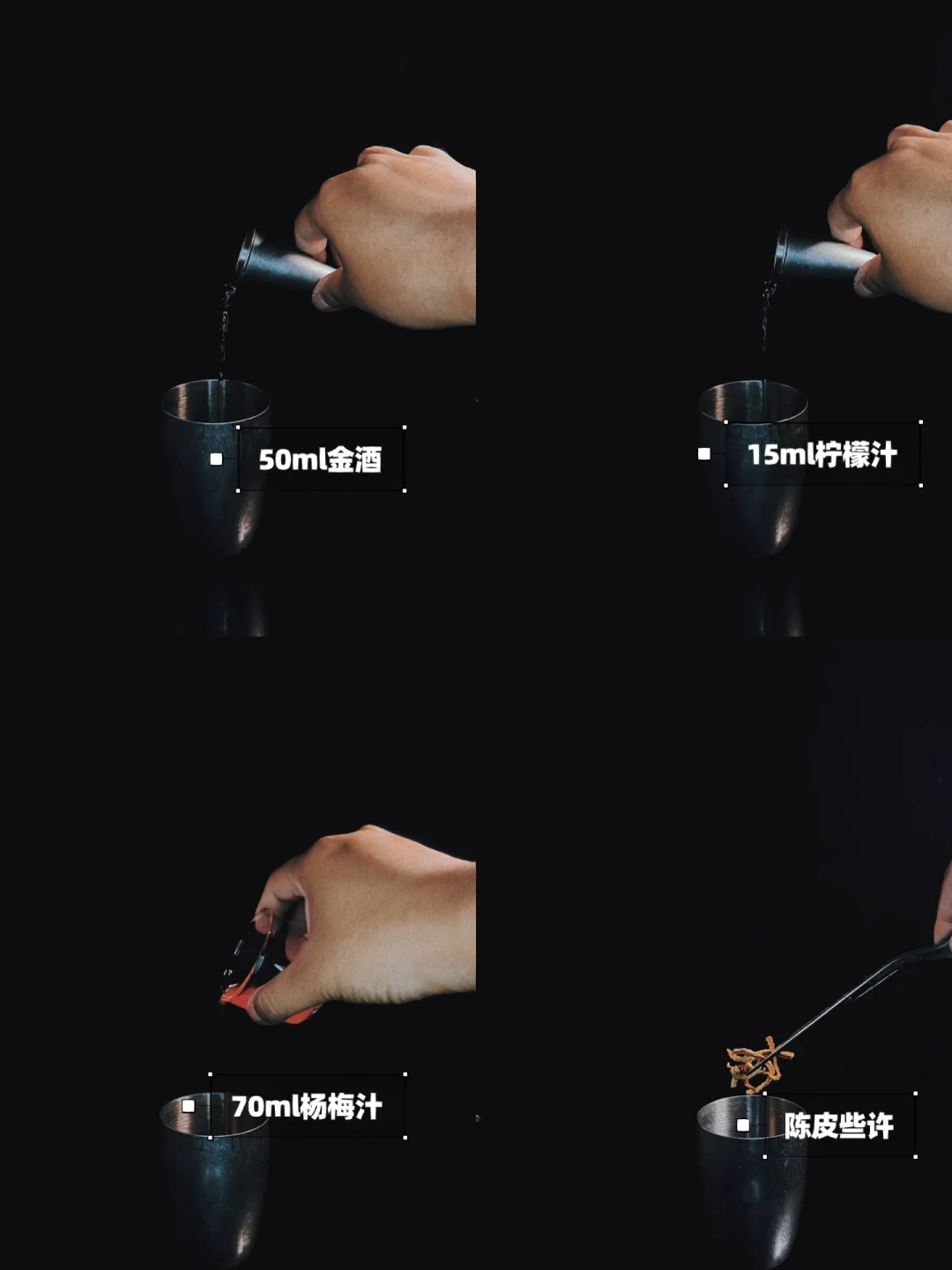 50ml金酒

15ml柠檬汁

70ml杨梅汁

陈皮些许