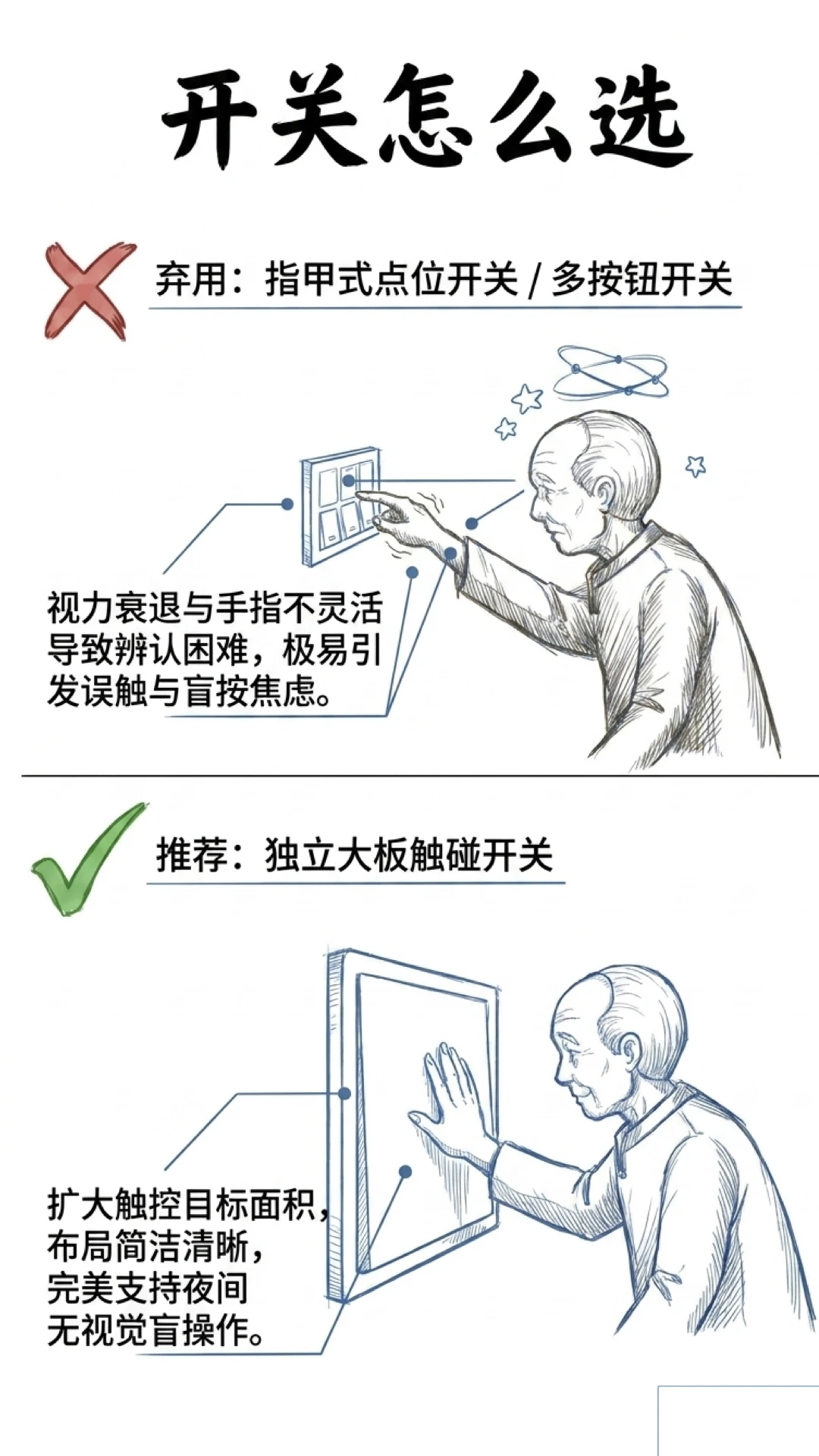 开关怎么选

弃用：指甲式点位开关 / 多按钮开关

视力衰退与手指不灵活导致辨认困难，极易引发误触与盲按焦虑。

推荐：独立大板触碰开关

扩大触控目标面积，布局简洁清晰，完美支持夜间无视觉盲操作。