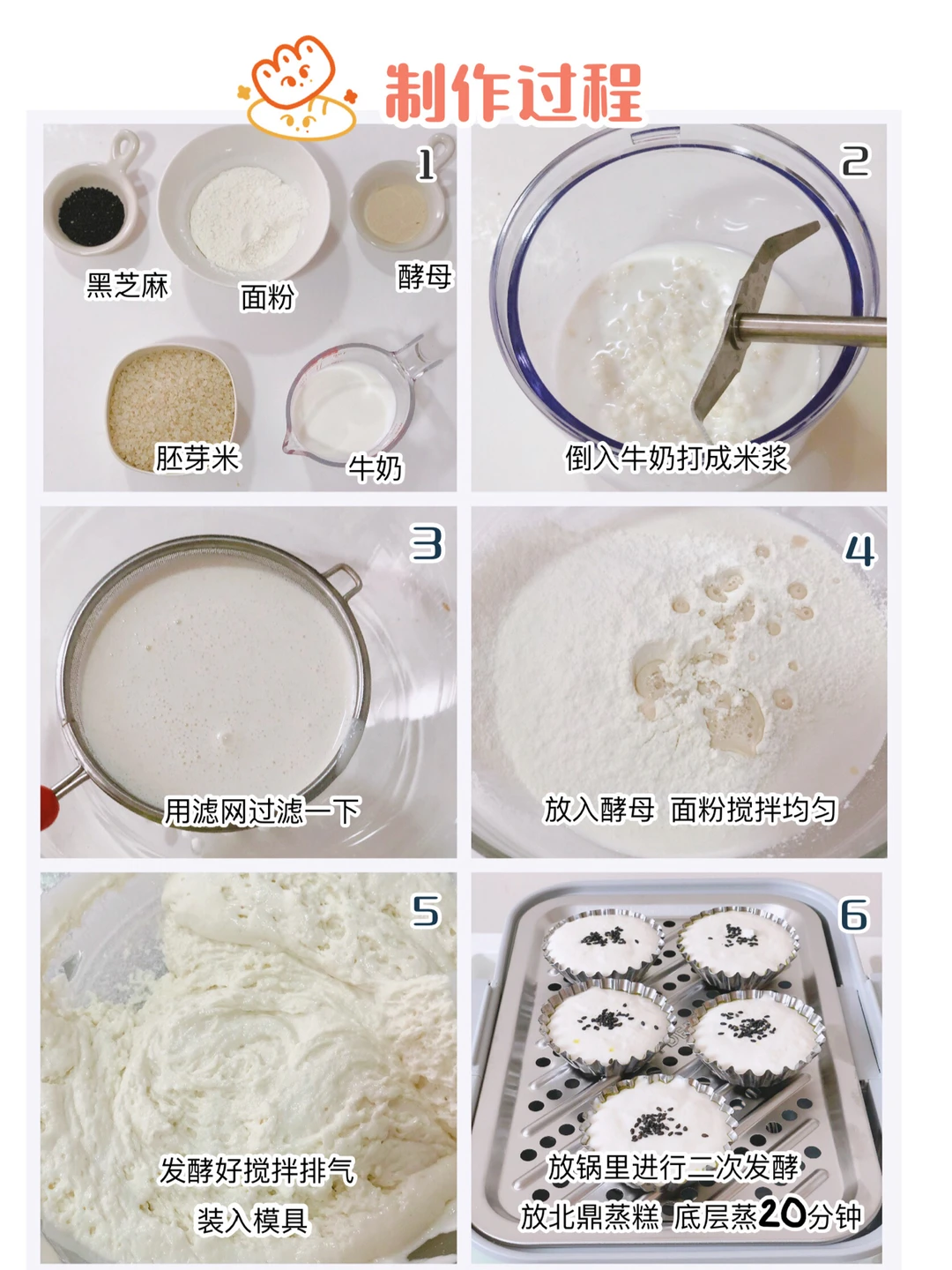 制作过程

1
黑芝麻
面粉
酵母
胚芽米
牛奶

2
倒入牛奶打成米浆

3
用滤网过滤一下

4
放入酵母 面粉搅拌均匀

5
发酵好搅拌排气
装入模具

6
放锅里进行二次发酵
放北鼎蒸糕 底层蒸20分钟