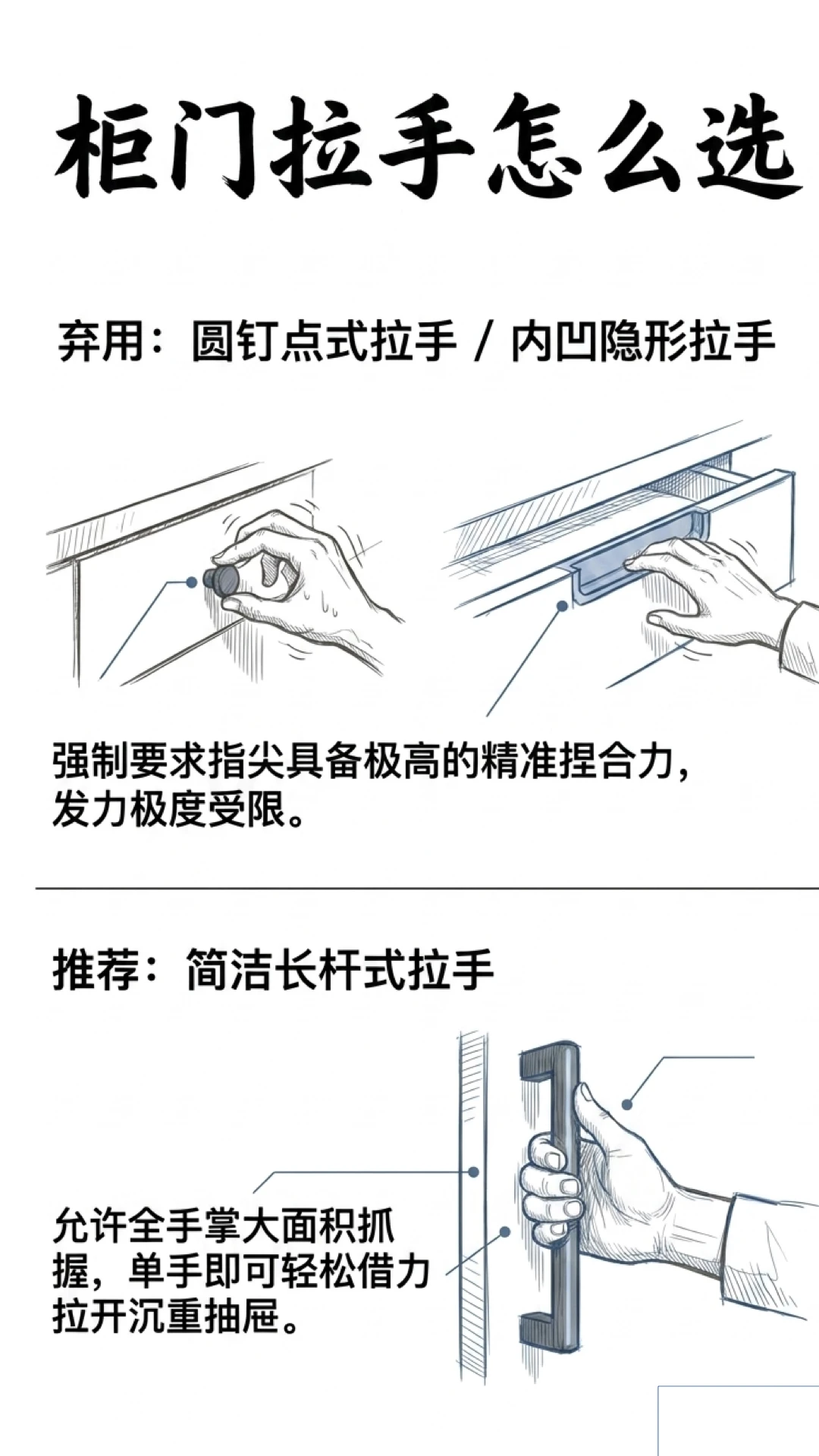 柜门拉手怎么选

弃用：圆钉点式拉手 / 内凹隐形拉手

强制要求指尖具备极高的精准捏合力，发力极度受限。

推荐：简洁长杆式拉手

允许全手掌大面积抓握，单手即可轻松借力拉开沉重抽屉。