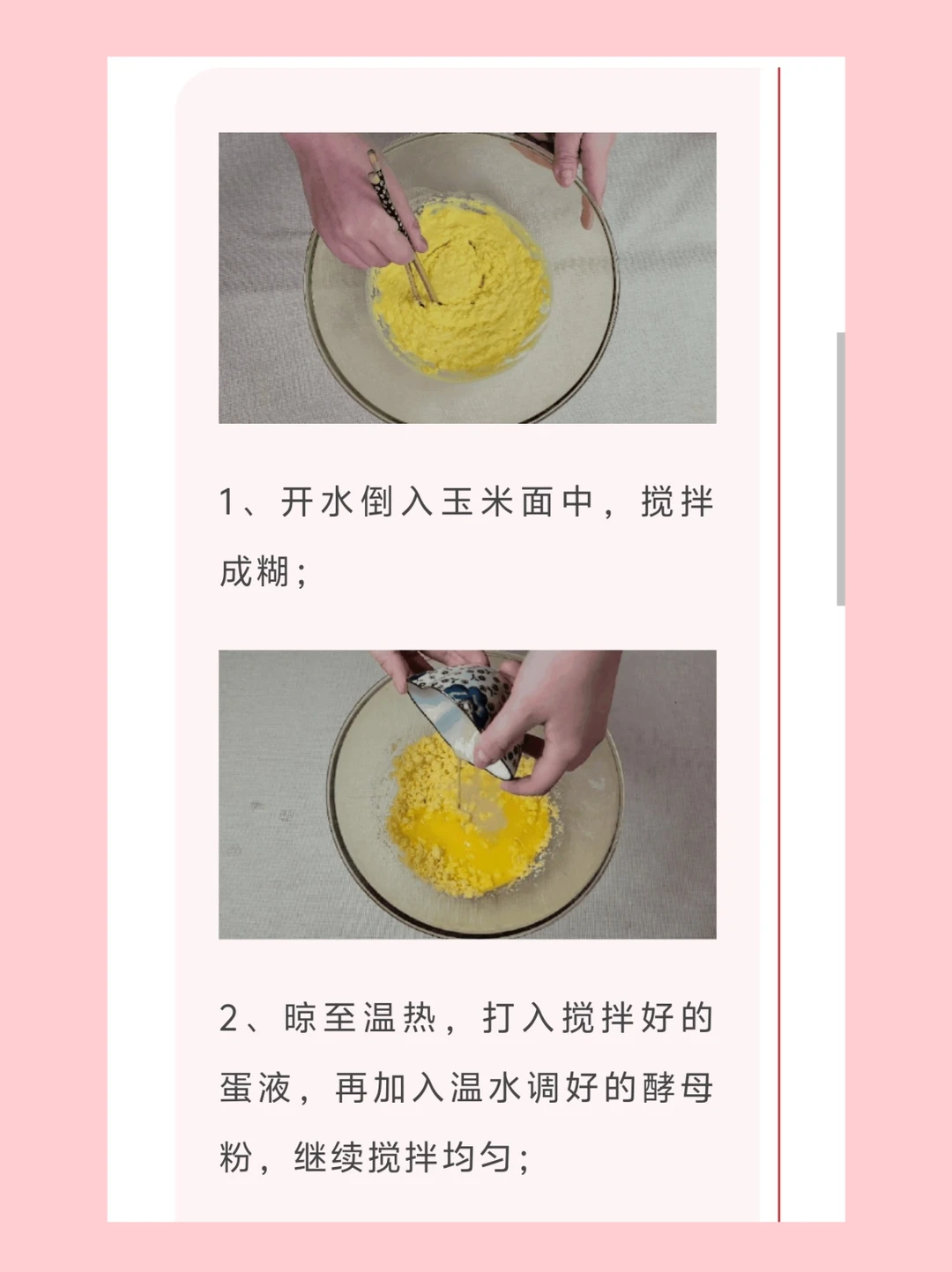 1、开水倒入玉米面中，搅拌成糊；

2、晾至温热，打入搅拌好的蛋液，再加入温水调好的酵母粉，继续搅拌均匀；