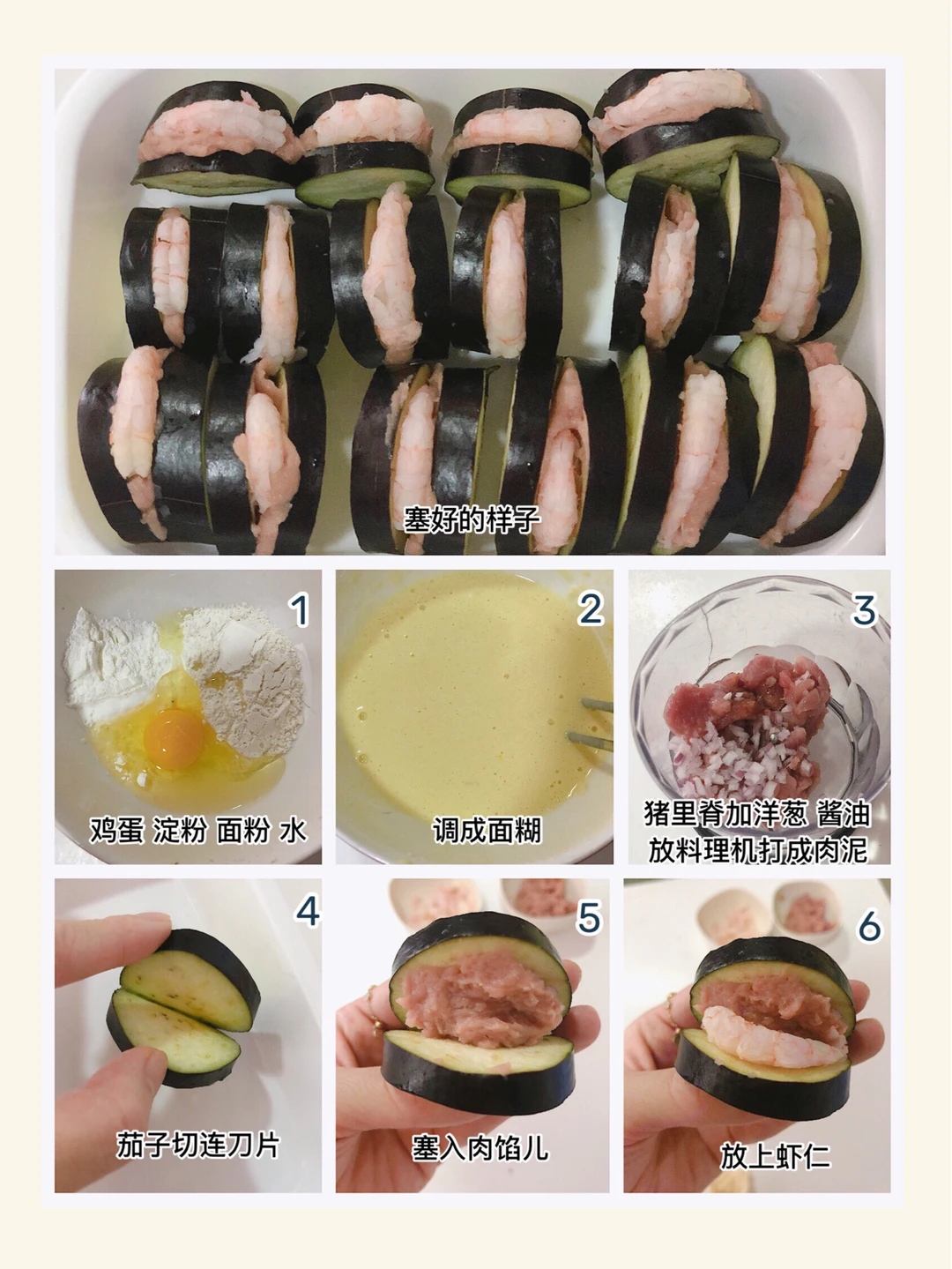 塞好的样子

1
鸡蛋 淀粉 面粉 水

2
调成面糊

3
猪里脊加洋葱 酱油 放料理机打成肉泥

4
茄子切连刀片

5
塞入肉馅儿

6
放上虾仁