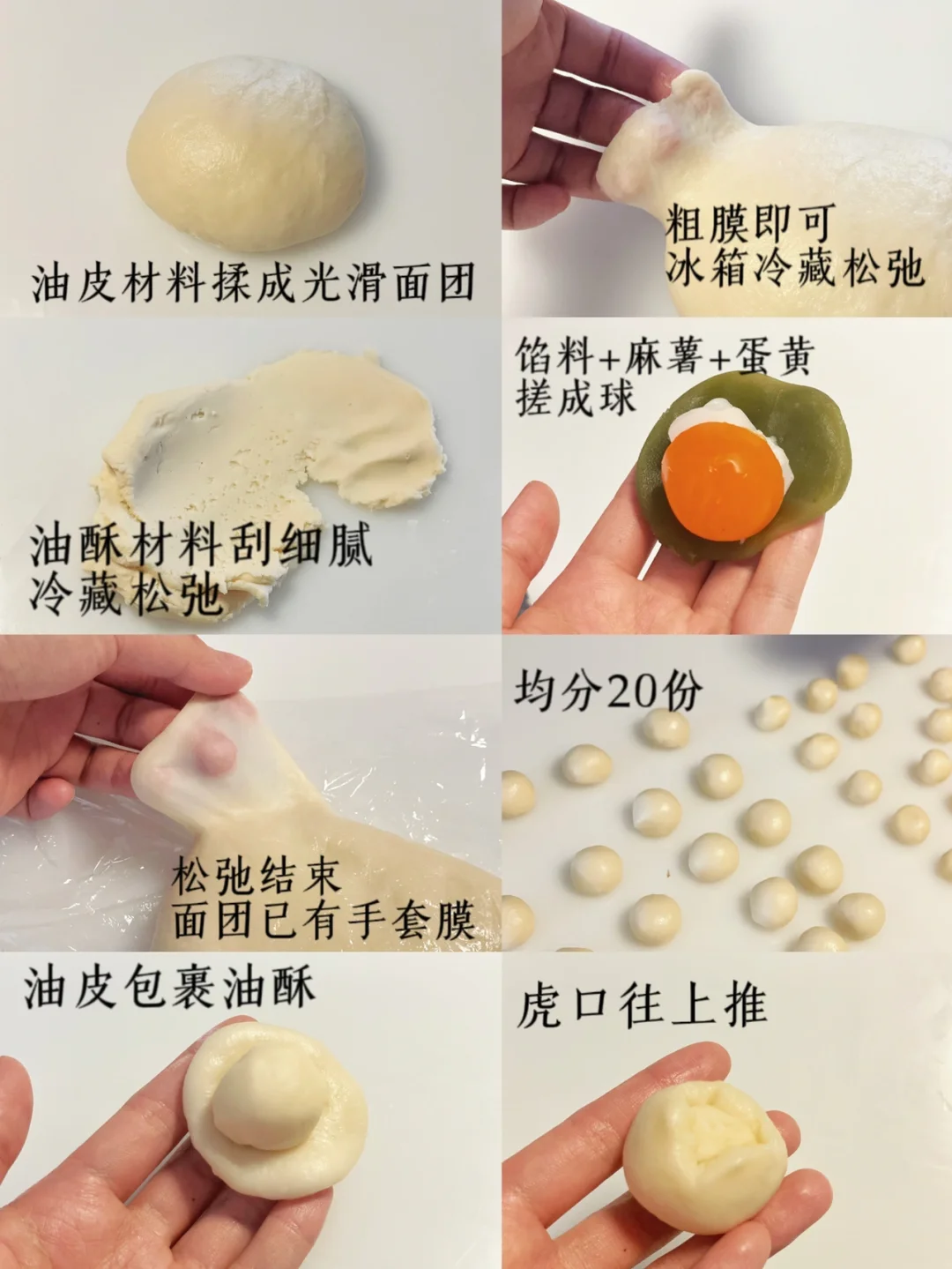 油皮材料揉成光滑面团

粗膜即可
冰箱冷藏松弛

油酥材料刮细腻
冷藏松弛

馅料+麻薯+蛋黄
搓成球

松弛结束
面团已有手套膜

均分20份

油皮包裹油酥

虎口往上推