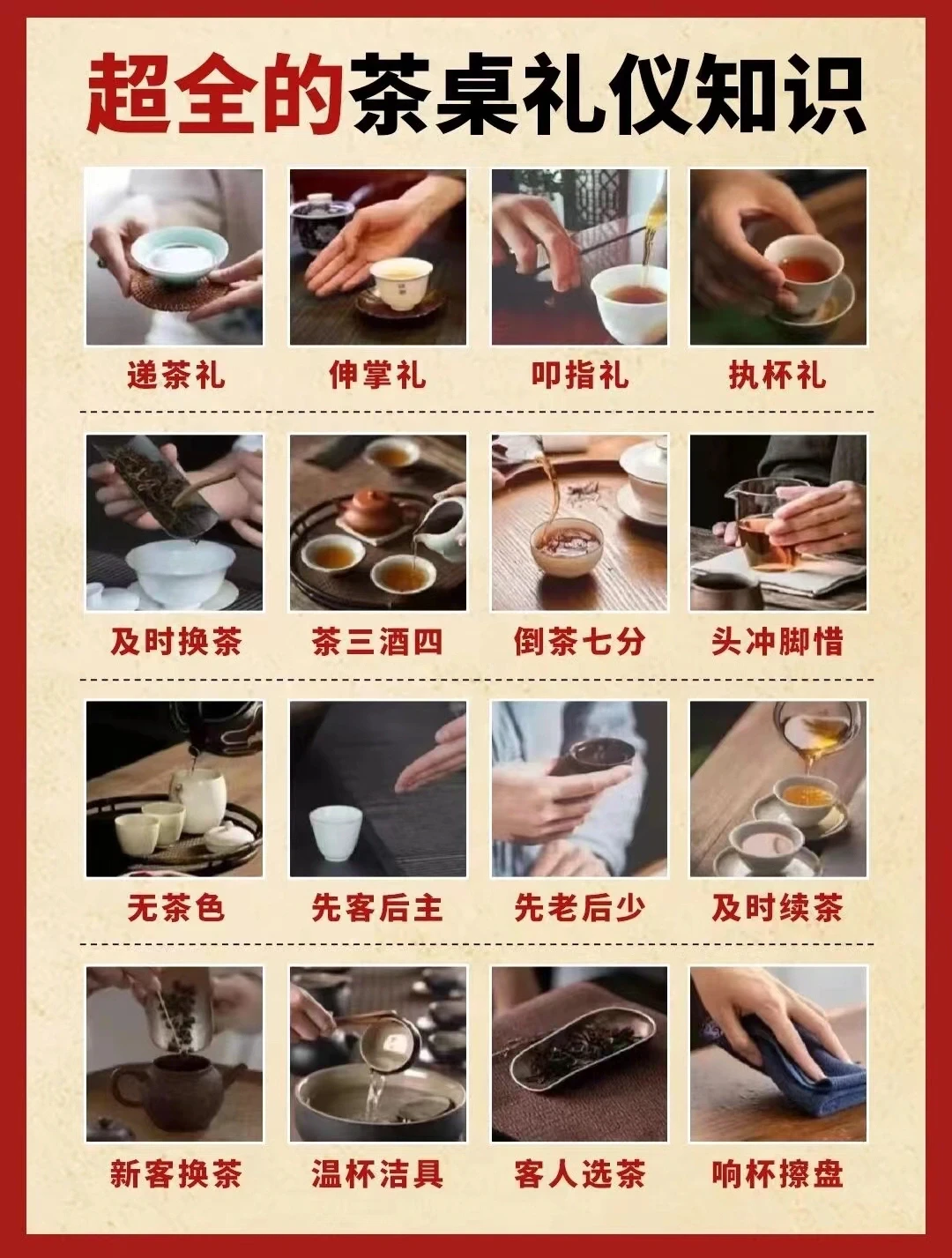 超全的茶桌礼仪知识

递茶礼
伸掌礼
叩指礼
执杯礼

及时换茶
茶三酒四
倒茶七分
头冲脚惜

无茶色
先客后主
先老后少
及时续茶

新客换茶
温杯洁具
客人选茶
响杯擦盘