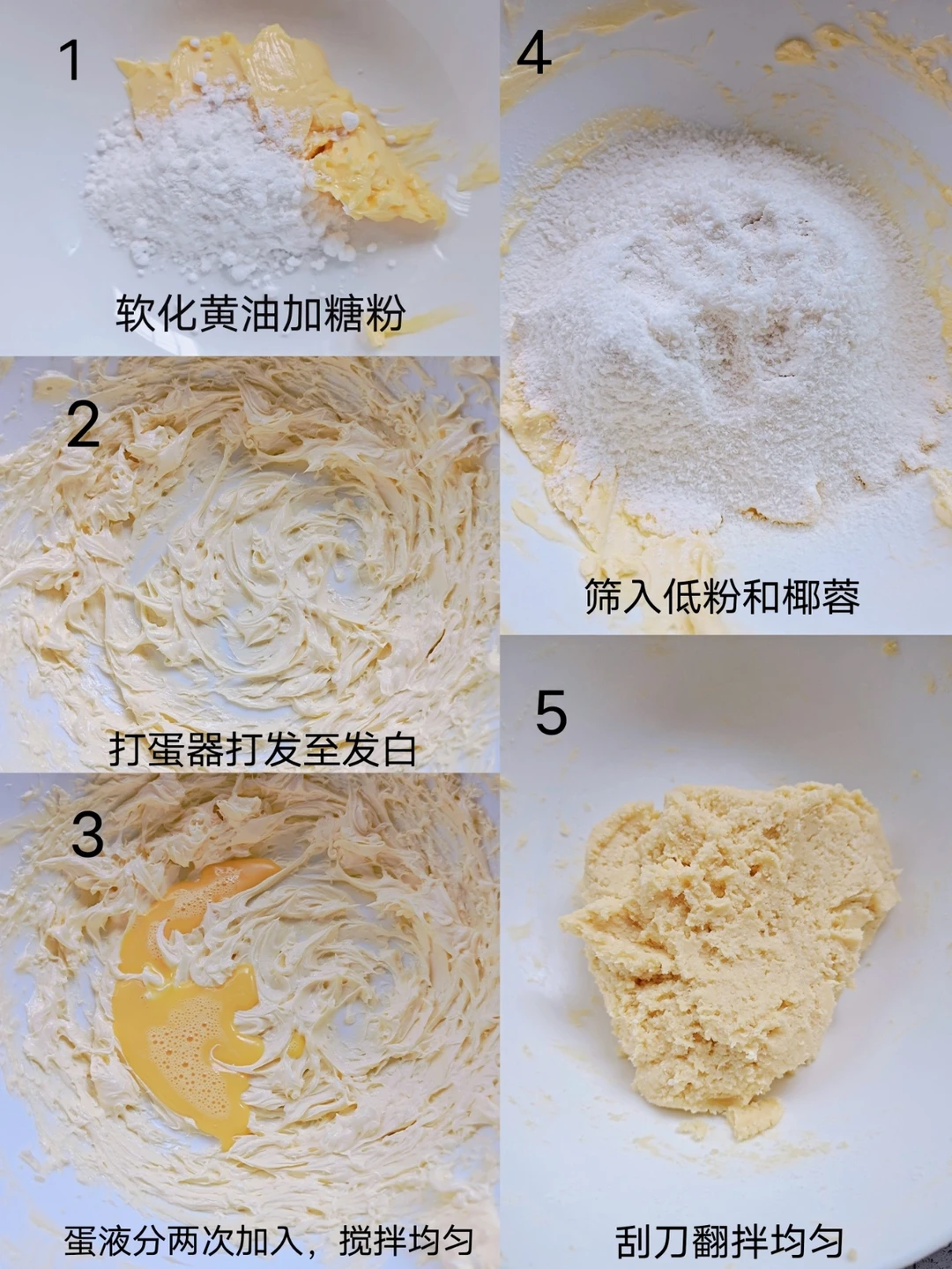 1
软化黄油加糖粉

2
打蛋器打发至发白

3
蛋液分两次加入，搅拌均匀

4
筛入低粉和椰蓉

5
刮刀翻拌均匀