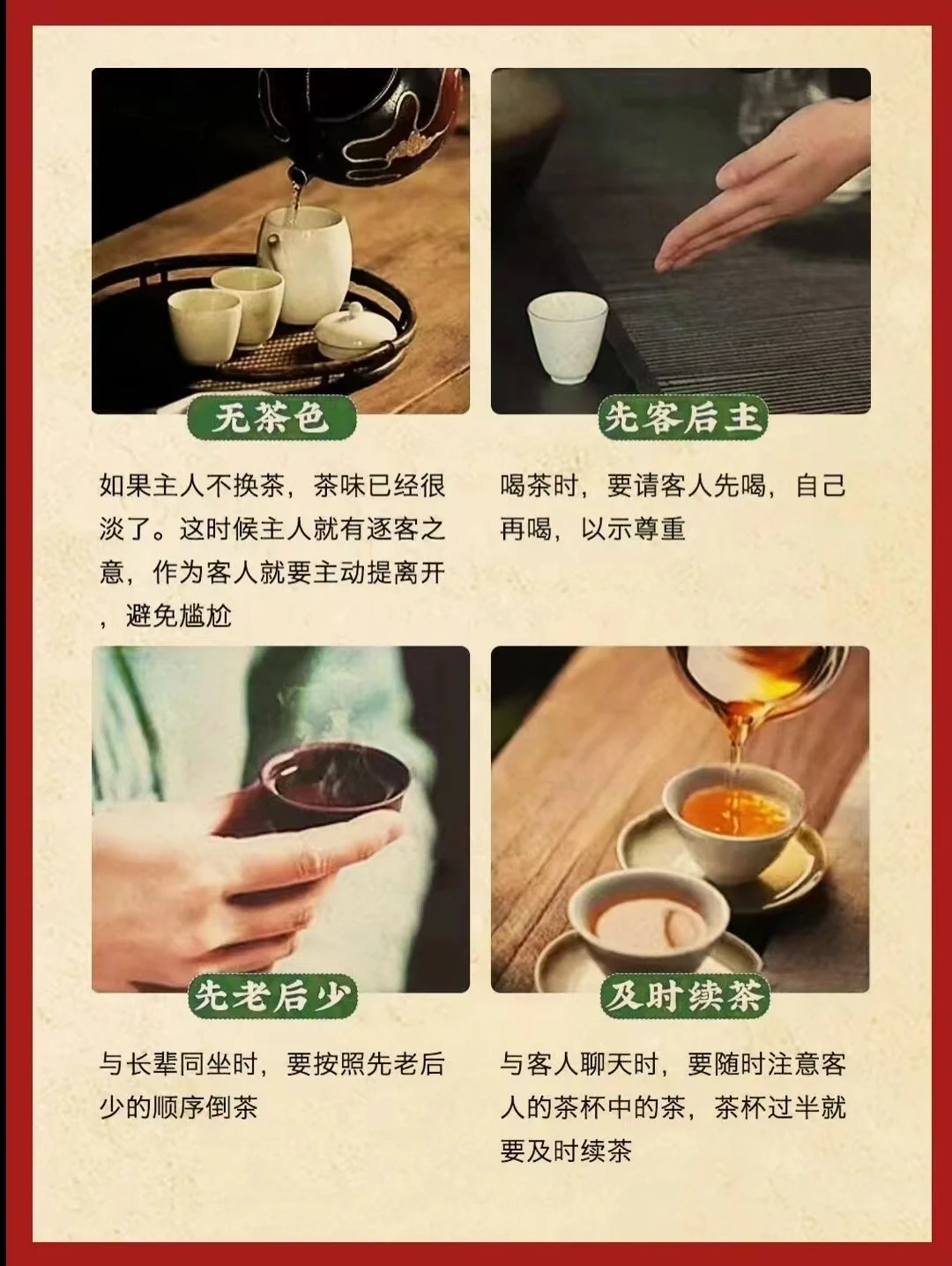 无茶色

如果主人不换茶，茶味已经很淡了。这时候主人就有逐客之意，作为客人就要主动提离开，避免尴尬

先客后主

喝茶时，要请客人先喝，自己再喝，以示尊重

先老后少

与长辈同坐时，要按照先老后少的顺序倒茶

及时续茶

与客人聊天时，要随时注意客人的茶杯中的茶，茶杯过半就要及时续茶