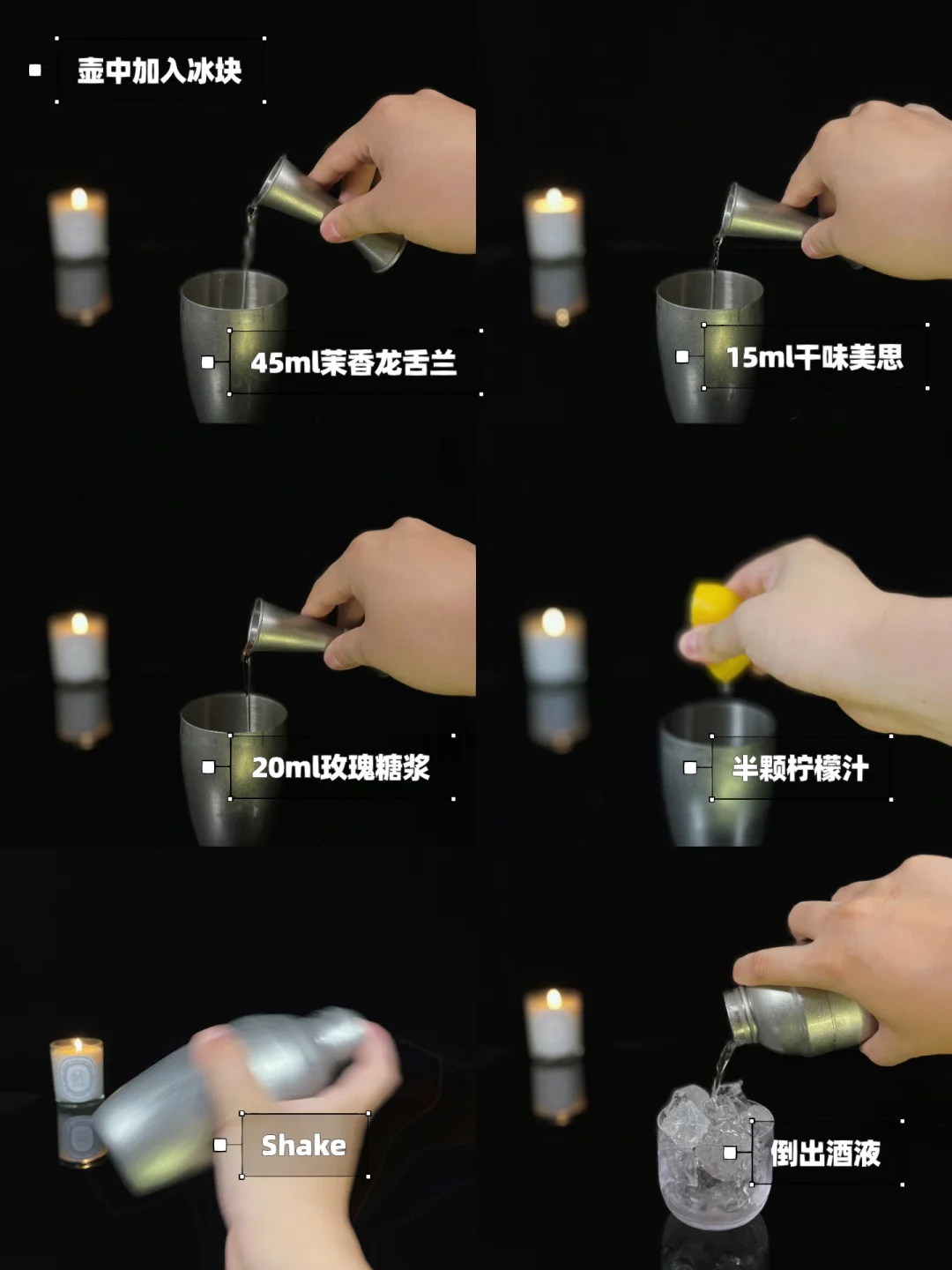 壶中加入冰块

45ml茉香龙舌兰

15ml干味美思

20ml玫瑰糖浆

半颗柠檬汁

Shake

倒出酒液