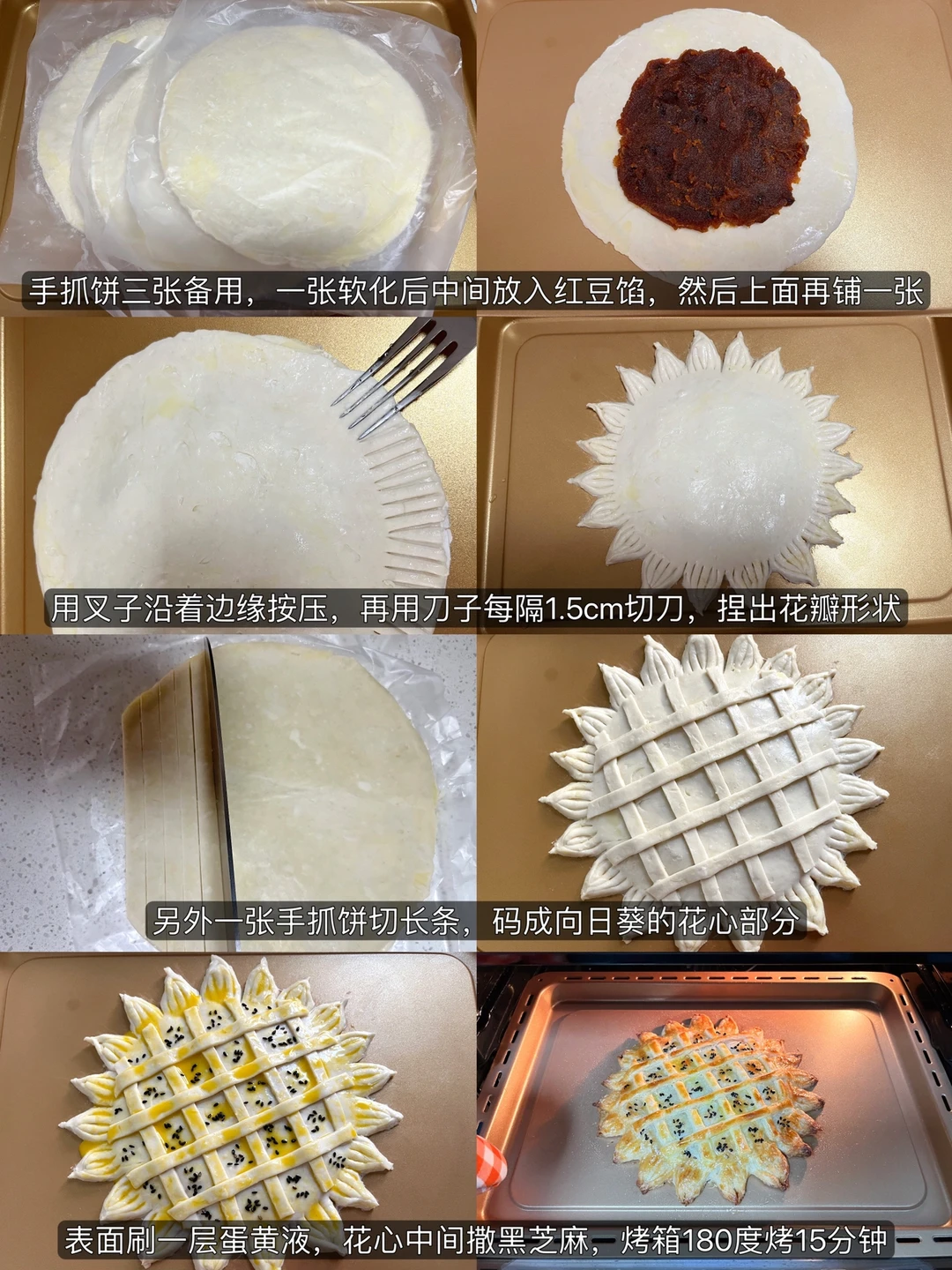 手抓饼三张备用，一张软化后中间放入红豆馅，然后上面再铺一张

用叉子沿着边缘按压，再用刀子每隔1.5cm切刀，捏出花瓣形状

另外一张手抓饼切长条，码成向日葵的花心部分

表面刷一层蛋黄液，花心中间撒黑芝麻，烤箱180度烤15分钟