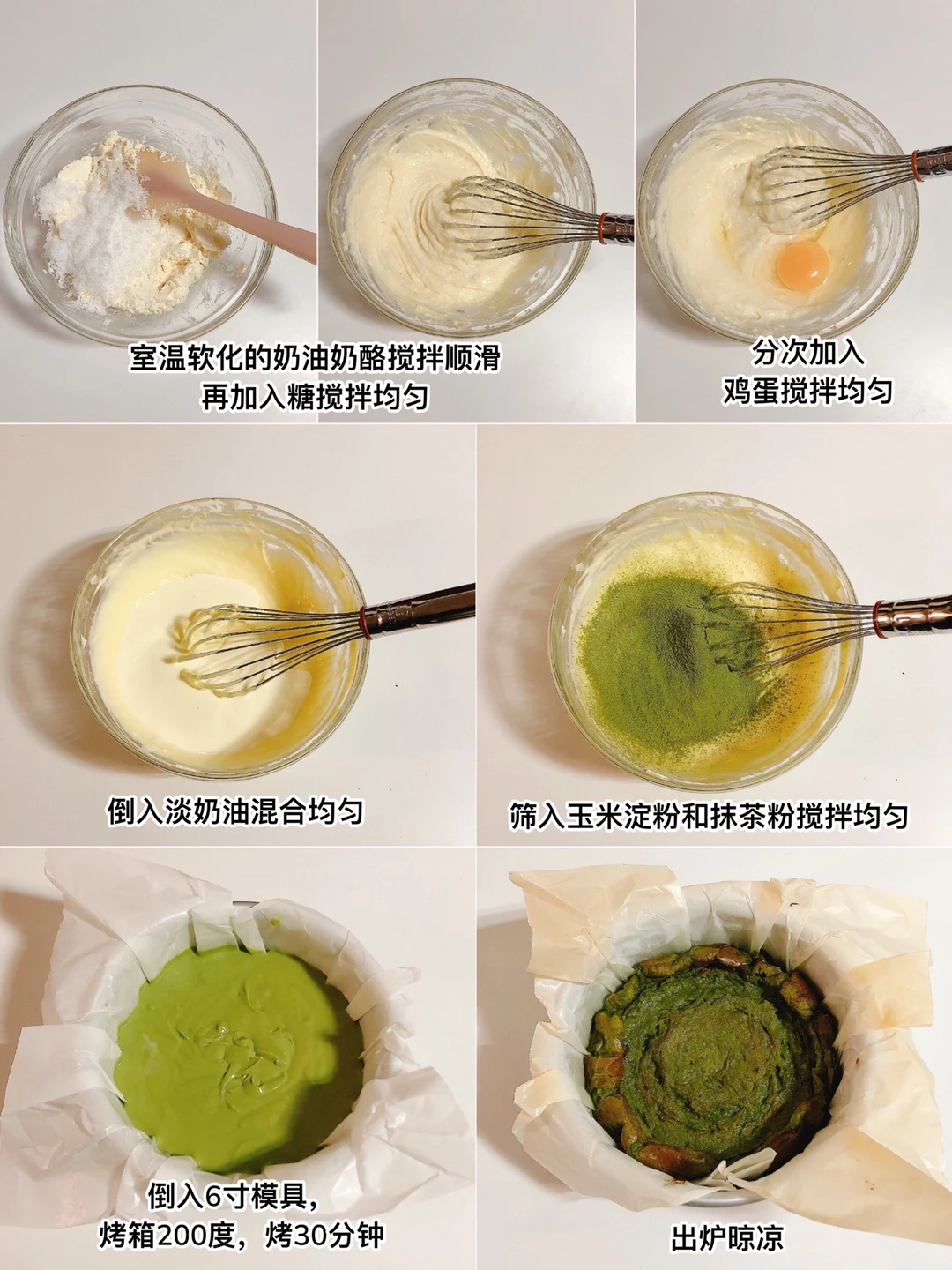 室温软化的奶油奶酪搅拌顺滑
再加入糖搅拌均匀

分次加入
鸡蛋搅拌均匀

倒入淡奶油混合均匀

筛入玉米淀粉和抹茶粉搅拌均匀

倒入6寸模具，
烤箱200度，烤30分钟

出炉晾凉