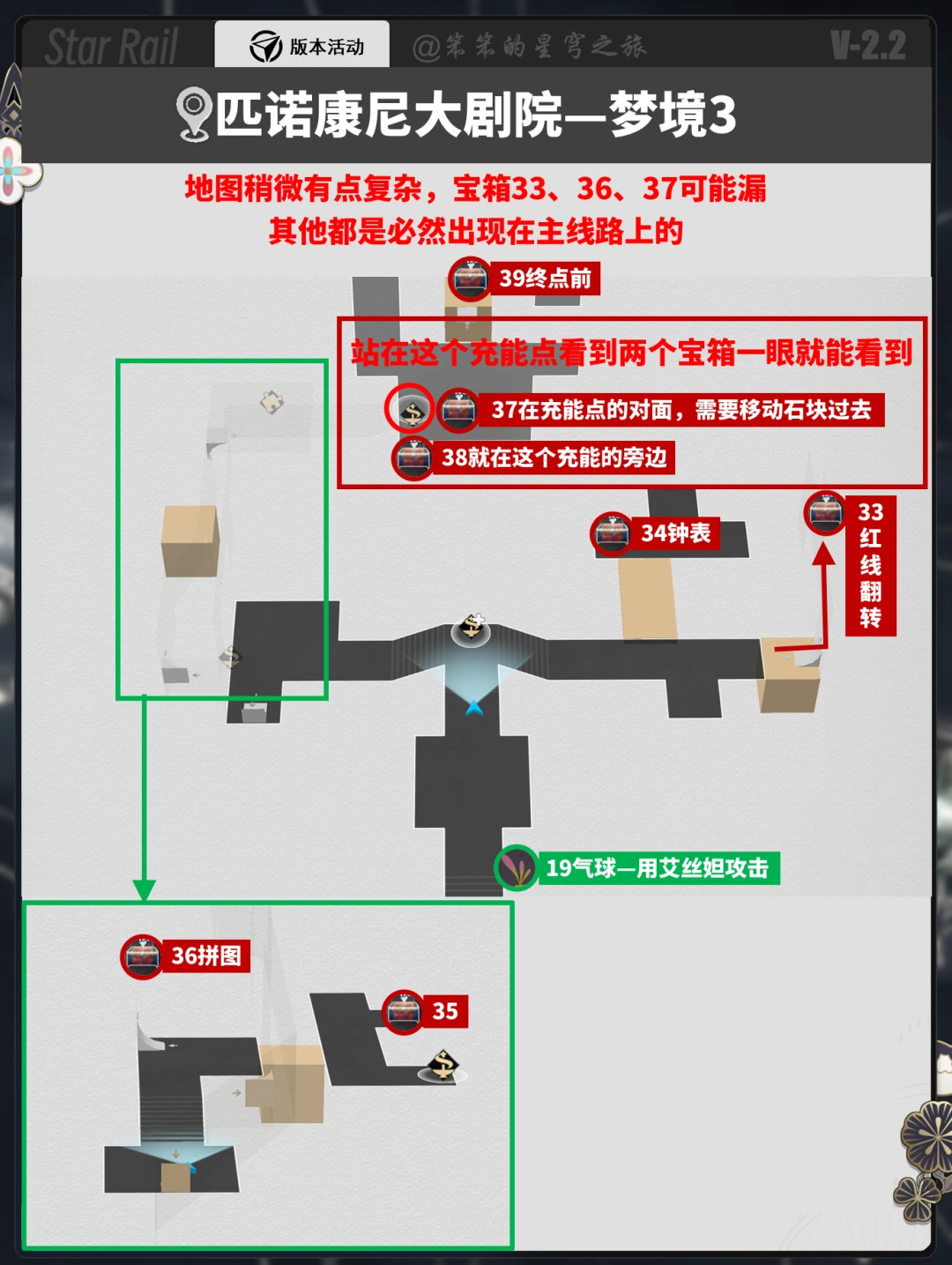 Star Rail 版本活动 @笨笨的星穹之旅 V-2.2

匹诺康尼大剧院—梦境3

地图稍微有点复杂，宝箱33、36、37可能漏
其他都是必然出现在主线路上的

39终点前

站在这个充能点看到两个宝箱一眼就能看到

37在充能点的对面，需要移动石块过去

38就在这个充能的旁边

34钟表

33红线翻转

19气球—用艾丝妲攻击

36拼图

35