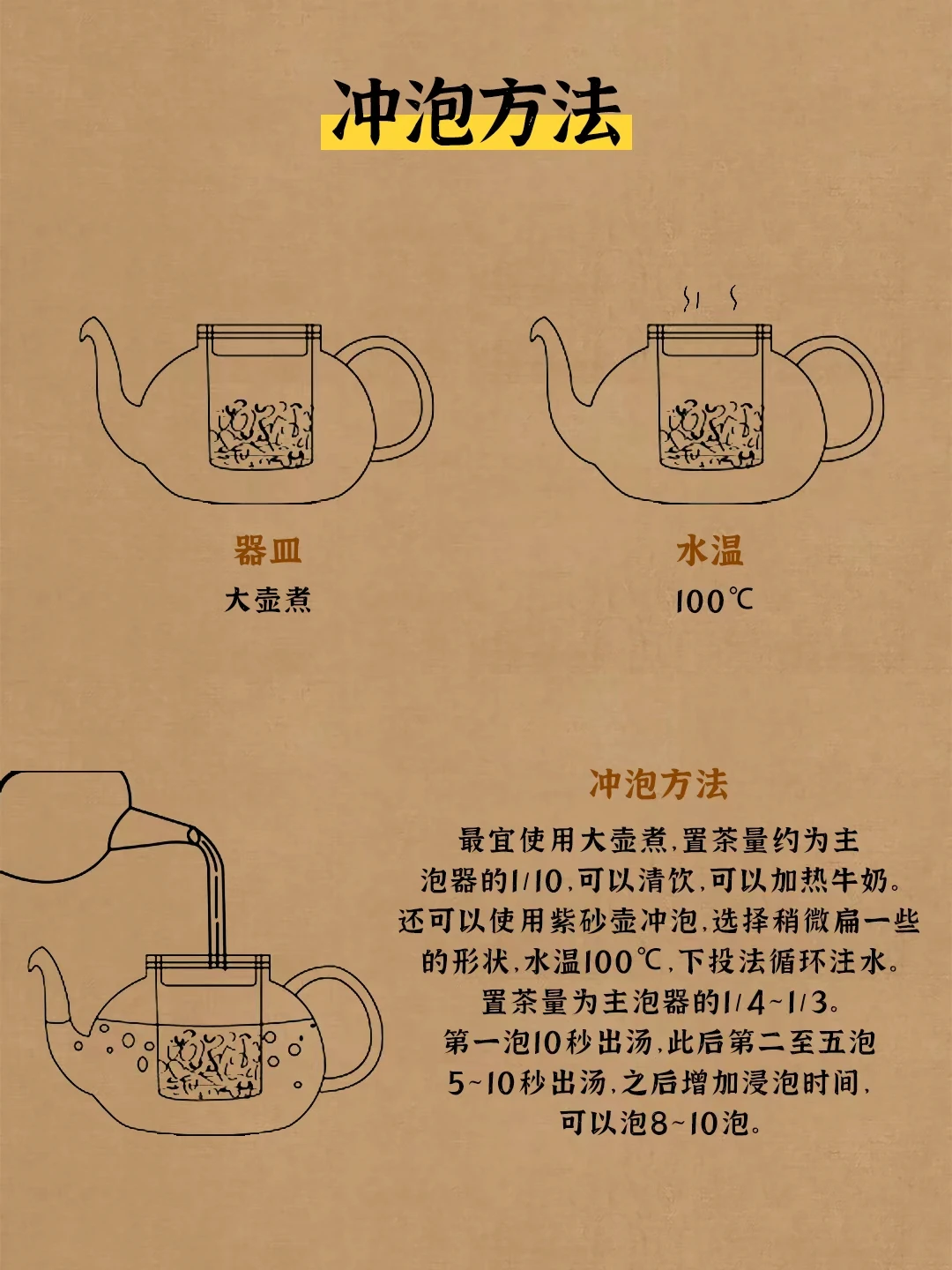 冲泡方法

器皿
大壶煮

水温
100℃

冲泡方法
最宜使用大壶煮，置茶量约为主泡器的1/10，可以清饮，可以加热牛奶。还可以使用紫砂壶冲泡，选择稍微扁一些的形状，水温100℃，下投法循环注水。置茶量为主泡器的1/4~1/3。第一泡10秒出汤，此后第二至五泡5~10秒出汤，之后增加浸泡时间，可以泡8~10泡。