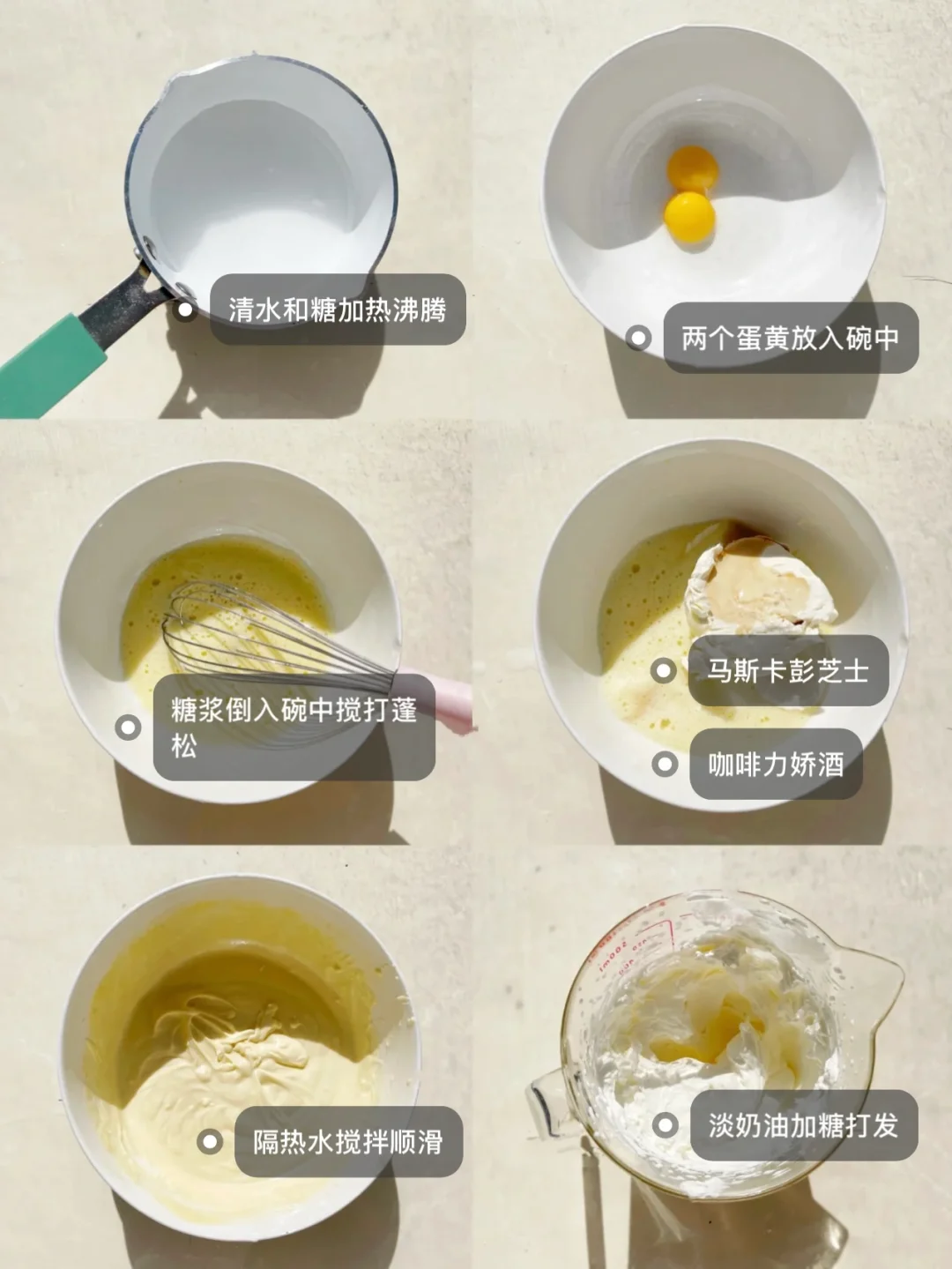 清水和糖加热沸腾

两个蛋黄放入碗中

糖浆倒入碗中搅打蓬松

马斯卡彭芝士

咖啡力娇酒

隔热水搅拌顺滑

淡奶油加糖打发