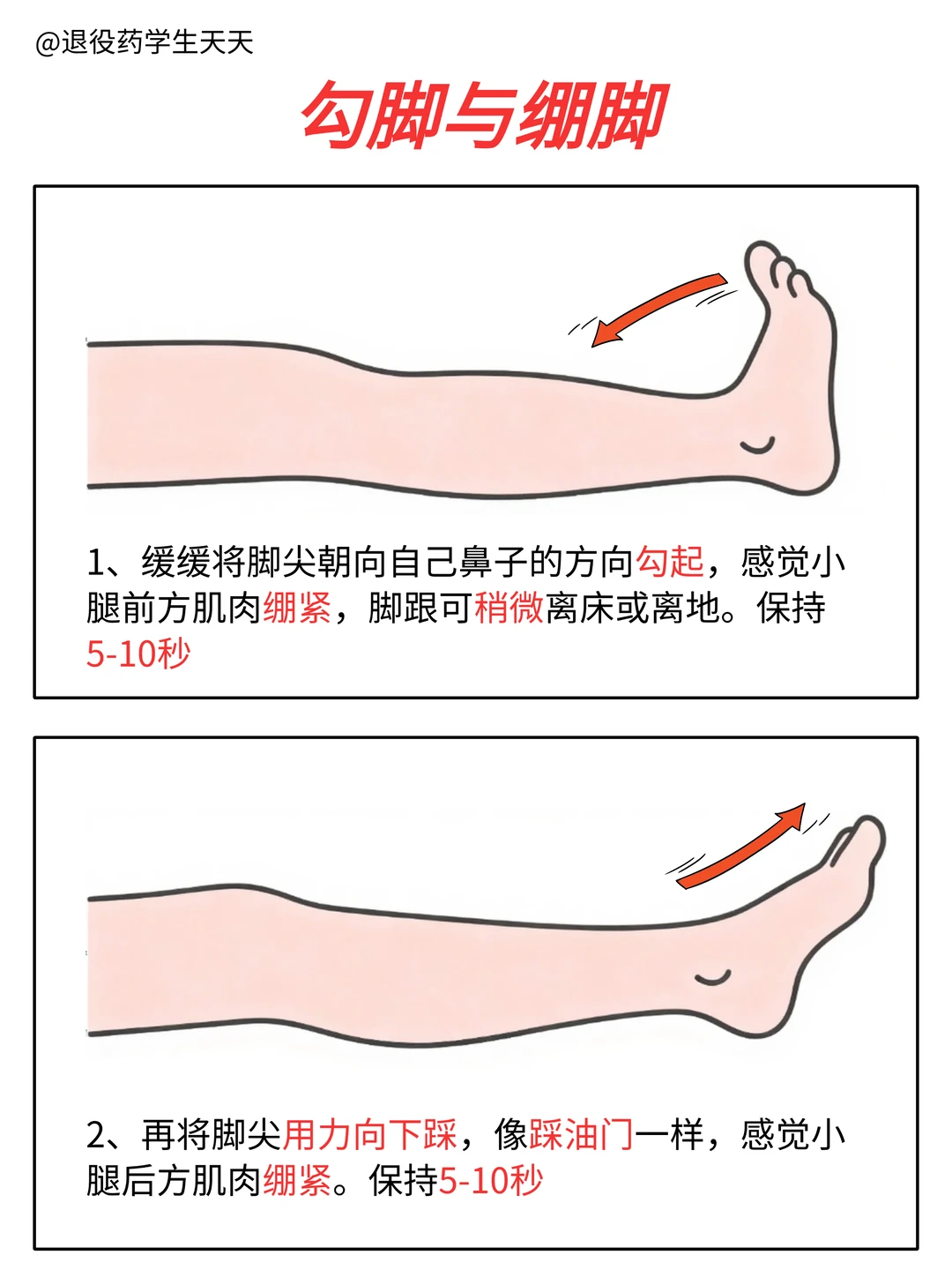 @退役药学生天天

勾脚与绷脚

1、缓缓将脚尖朝向自己鼻子的方向勾起，感觉小腿前方肌肉绷紧，脚跟可稍微离床或离地。保持5-10秒

2、再将脚尖用力向下踩，像踩油门一样，感觉小腿后方肌肉绷紧。保持5-10秒