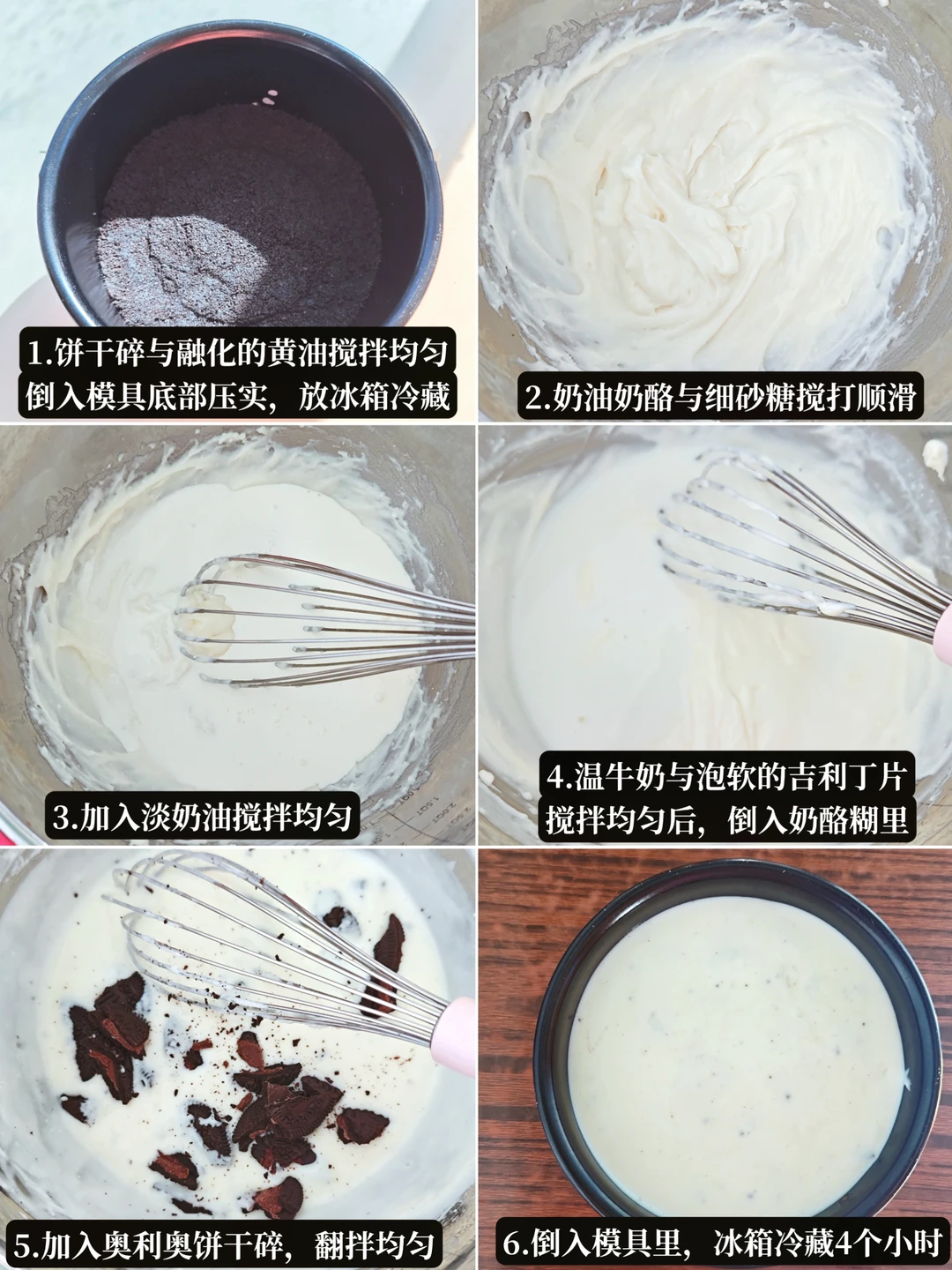 1.饼干碎与融化的黄油搅拌均匀
倒入模具底部压实，放冰箱冷藏

2.奶油奶酪与细砂糖搅打顺滑

3.加入淡奶油搅拌均匀

4.温牛奶与泡软的吉利丁片
搅拌均匀后，倒入奶酪糊里

5.加入奥利奥饼干碎，翻拌均匀

6.倒入模具里，冰箱冷藏4个小时