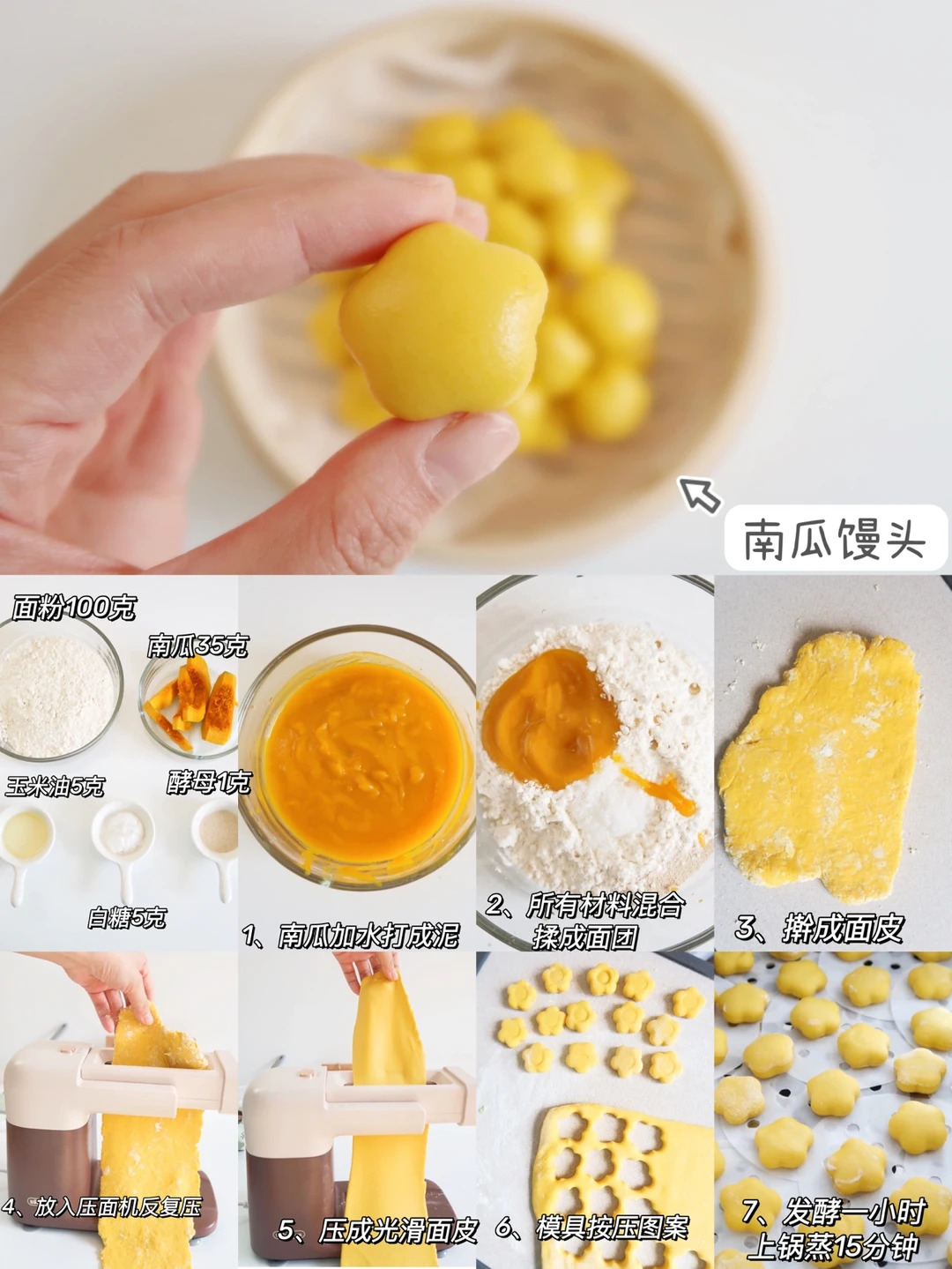 南瓜馒头

面粉100克
南瓜35克
玉米油5克
酵母1克
白糖5克

1、南瓜加水打成泥

2、所有材料混合揉成面团

3、擀成面皮

4、放入压面机反复压

5、压成光滑面皮

6、模具按压图案

7、发酵一小时上锅蒸15分钟