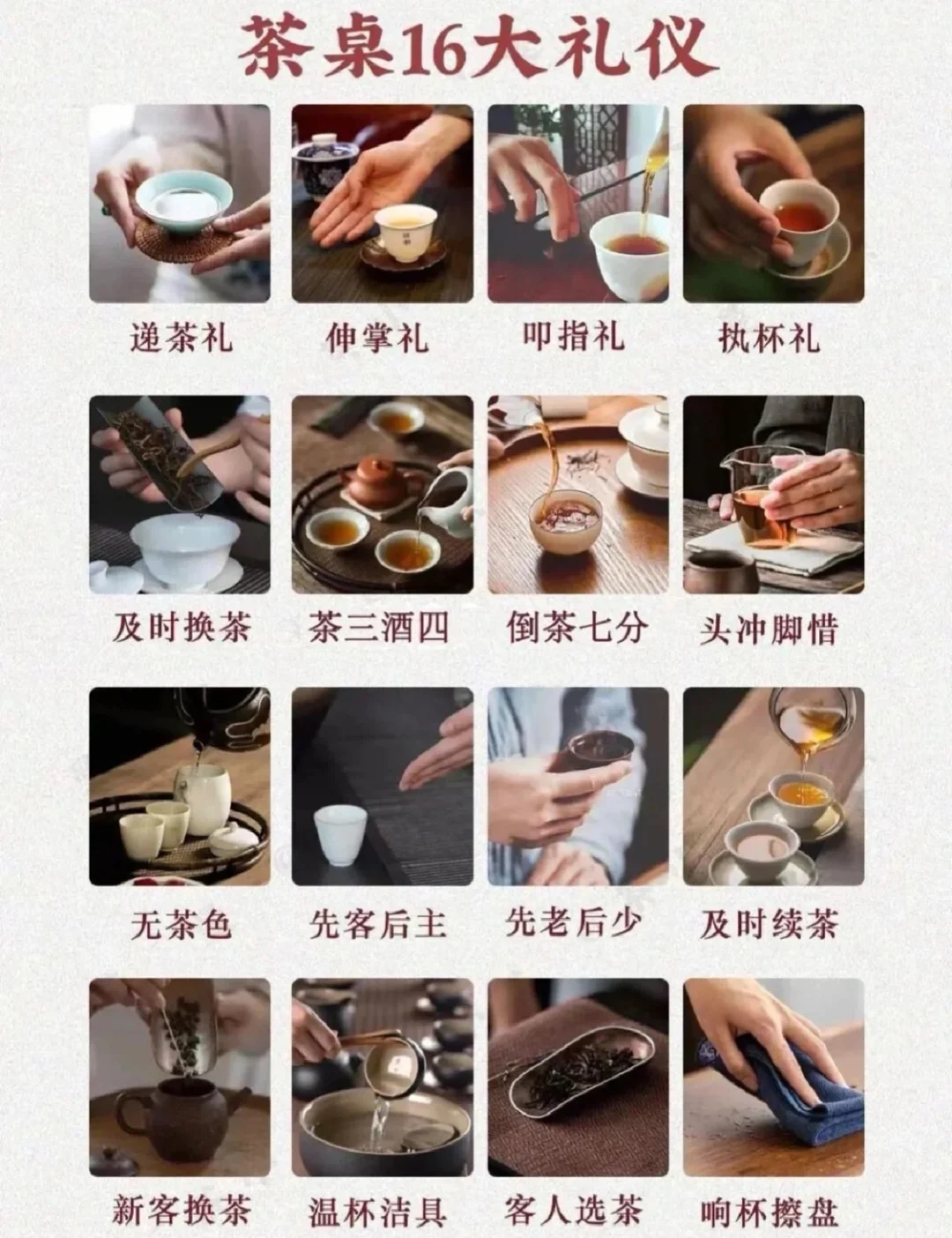 茶桌16大礼仪

递茶礼
伸掌礼
叩指礼
执杯礼

及时换茶
茶三酒四
倒茶七分
头冲脚惜

无茶色
先客后主
先老后少
及时续茶

新客换茶
温杯洁具
客人选茶
响杯擦盘