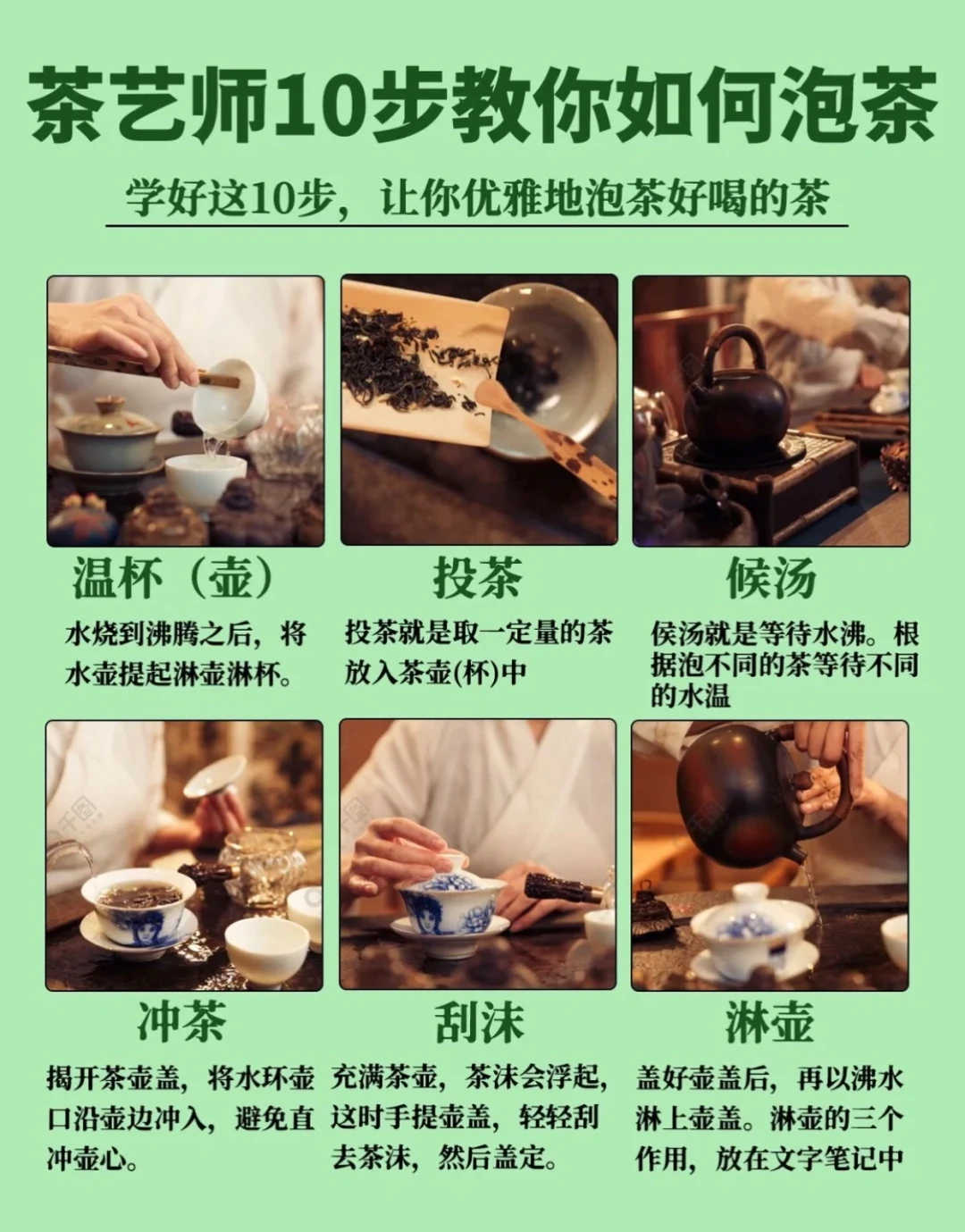 茶艺师10步教你如何泡茶

学好这10步，让你优雅地泡茶好喝的茶

温杯（壶）

水烧到沸腾之后，将水壶提起淋壶淋杯。

投茶

投茶就是取一定量的茶放入茶壶(杯)中

候汤

侯汤就是等待水沸。根据泡不同的茶等待不同的水温

冲茶

揭开茶壶盖，将水环壶口沿壶边冲入，避免直冲壶心。

刮沫

充满茶壶，茶沫会浮起，这时手提壶盖，轻轻刮去茶沫，然后盖定。

淋壶

盖好壶盖后，再以沸水淋上壶盖。淋壶的三个作用，放在文字笔记中