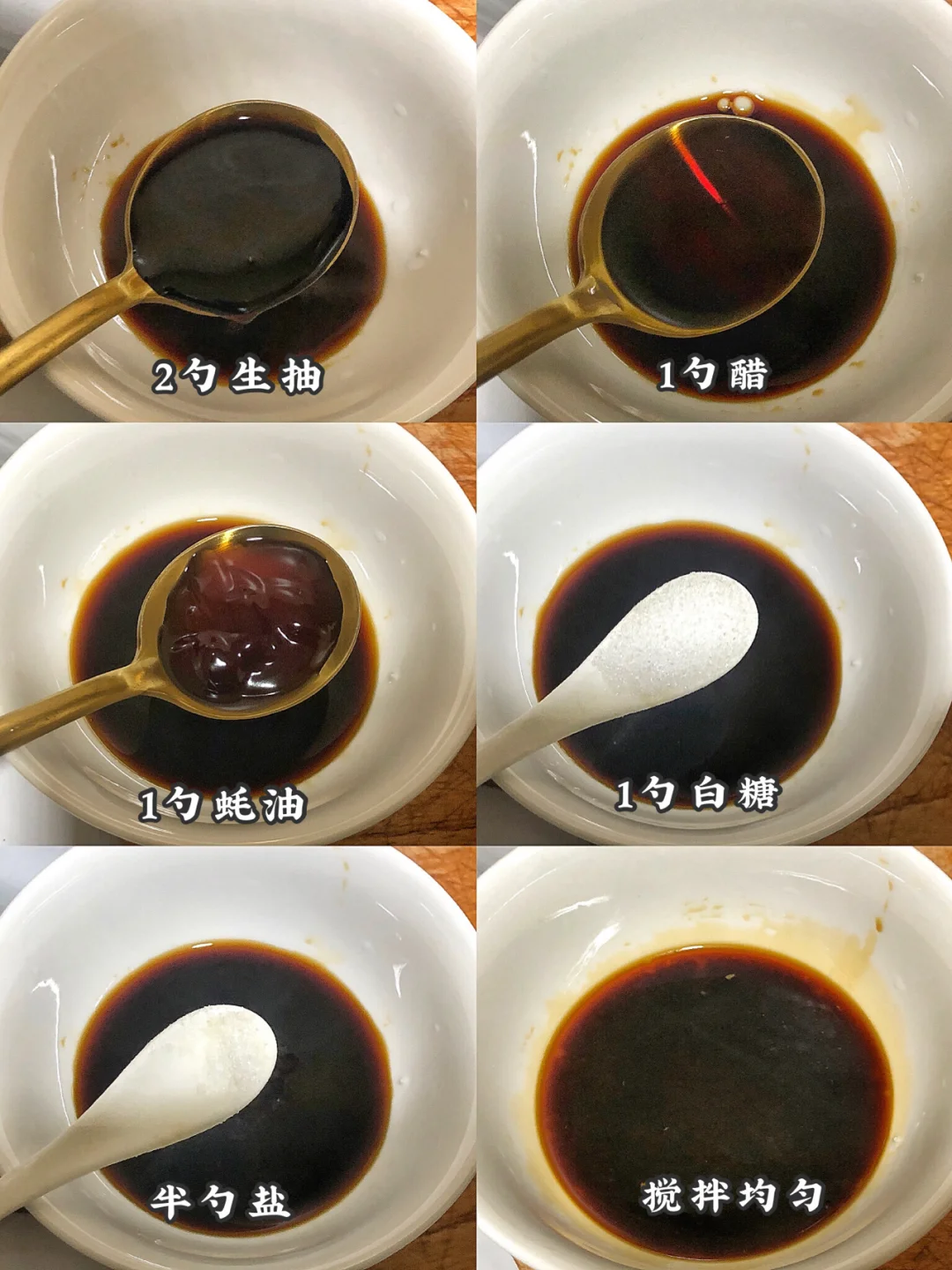 2勺生抽

1勺醋

1勺蚝油

1勺白糖

半勺盐

搅拌均匀