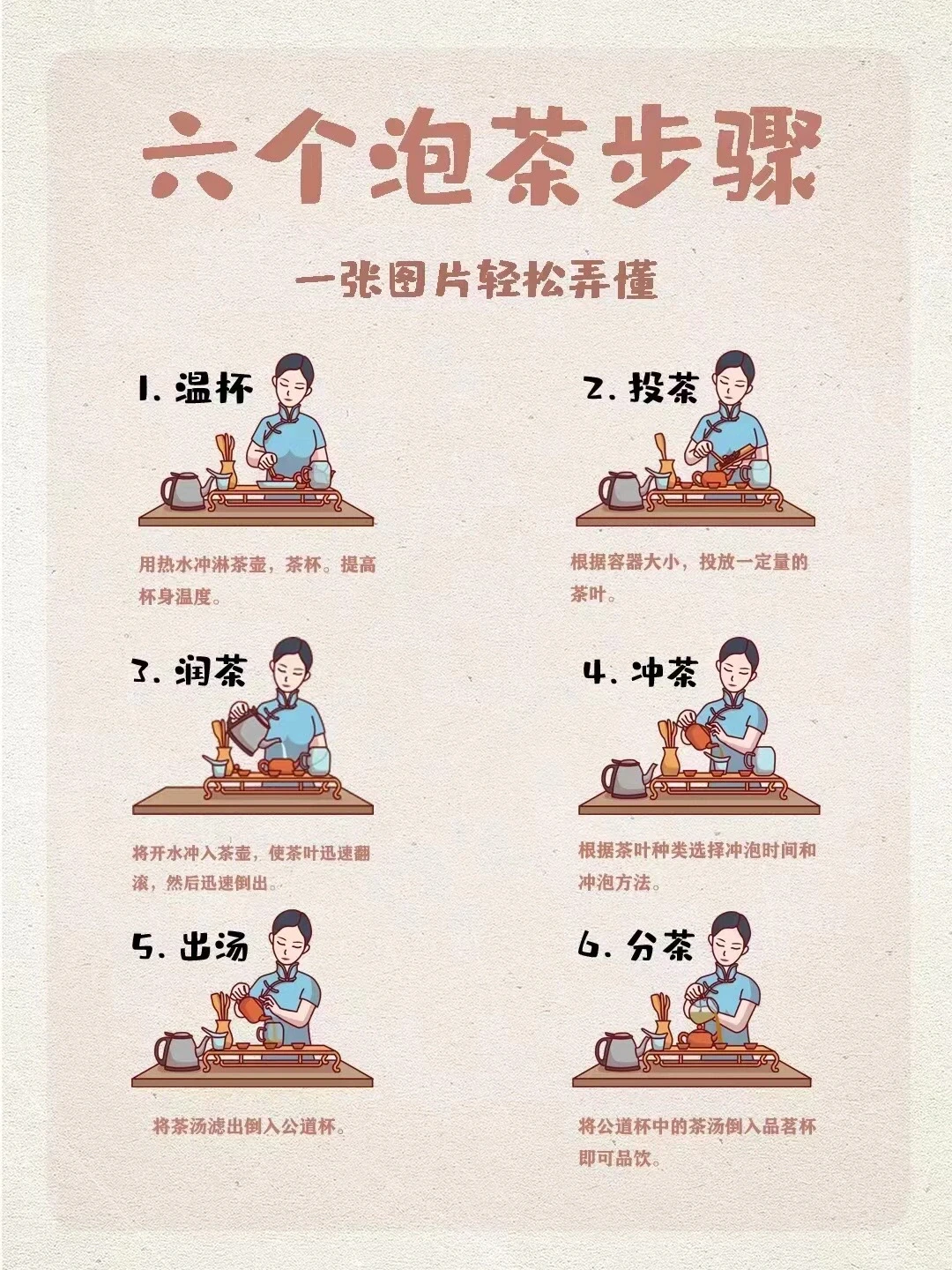 六个泡茶步骤

一张图片轻松弄懂

1. 温杯

用热水冲淋茶壶，茶杯。提高杯身温度。

2. 投茶

根据容器大小，投放一定量的茶叶。

3. 润茶

将开水冲入茶壶，使茶叶迅速翻滚，然后迅速倒出。

4. 冲茶

根据茶叶种类选择冲泡时间和冲泡方法。

5. 出汤

将茶汤滤出倒入公道杯。

6. 分茶

将公道杯中的茶汤倒入品茗杯即可品饮。