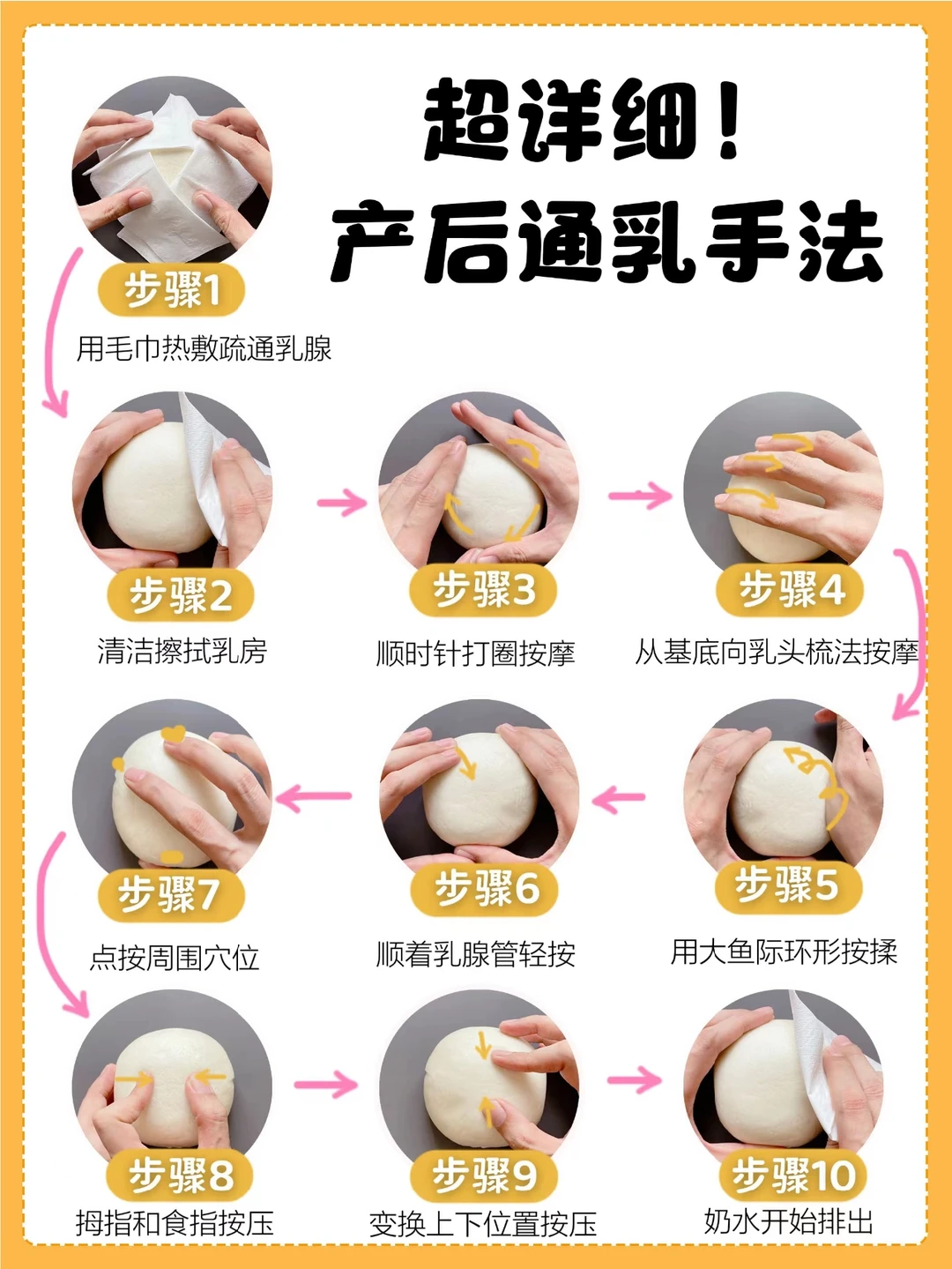 超详细！
产后通乳手法

步骤1
用毛巾热敷疏通乳腺

步骤2
清洁擦拭乳房

步骤3
顺时针打圈按摩

步骤4
从基底向乳头梳法按摩

步骤5
用大鱼际环形按揉

步骤6
顺着乳腺管轻按

步骤7
点按周围穴位

步骤8
拇指和食指按压

步骤9
变换上下位置按压

步骤10
奶水开始排出