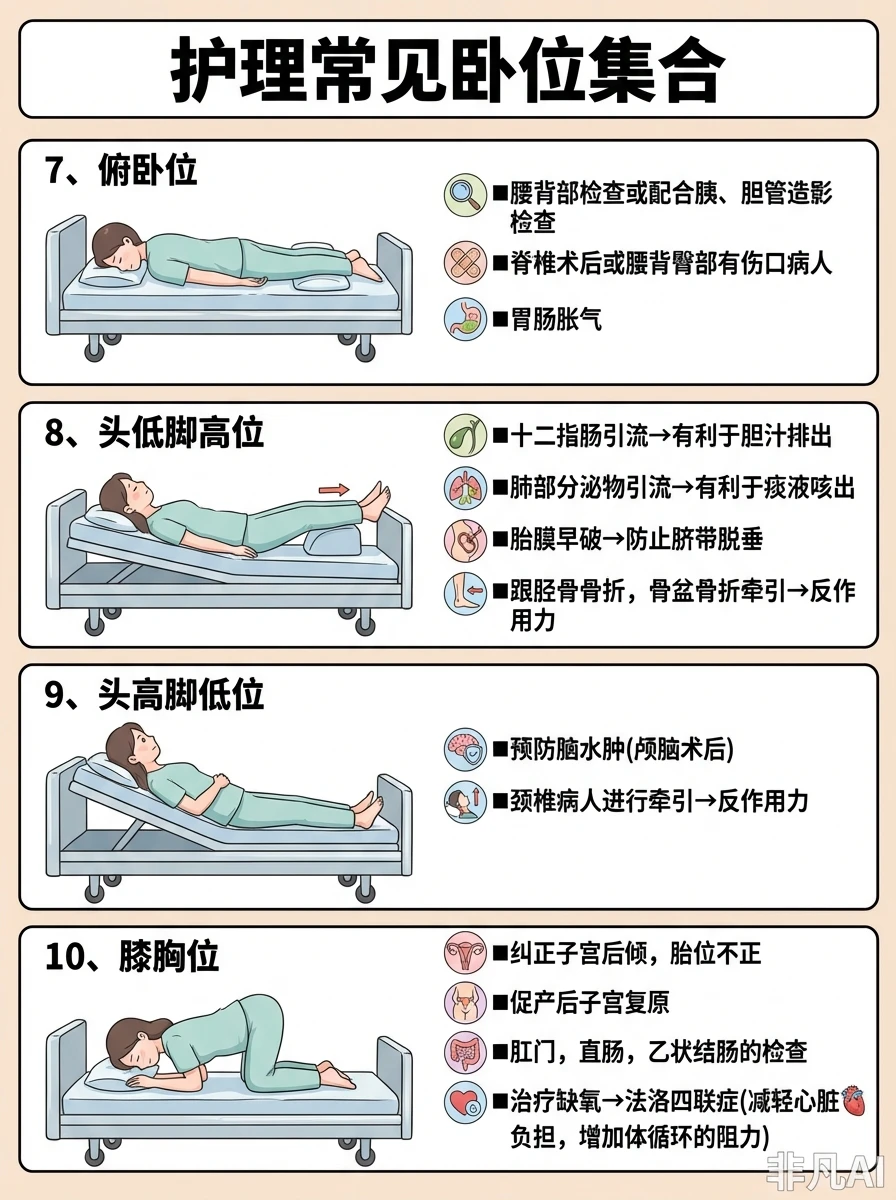 护理常见卧位集合

7、俯卧位

■腰背部检查或配合胰、胆管造影检查

■脊椎术后或腰背臀部有伤口病人

■胃肠胀气

8、头低脚高位

■十二指肠引流→有利于胆汁排出

■肺部分泌物引流→有利于痰液咳出

■胎膜早破→防止脐带脱垂

■跟胫骨骨折，骨盆骨折牵引→反作用力

9、头高脚低位

■预防脑水肿(颅脑术后)

■颈椎病人进行牵引→反作用力

10、膝胸位

■纠正子宫后倾，胎位不正

■促产后子宫复原

■肛门，直肠，乙状结肠的检查

■治疗缺氧→法洛四联症(减轻心脏负担，增加体循环的阻力)

非凡AI