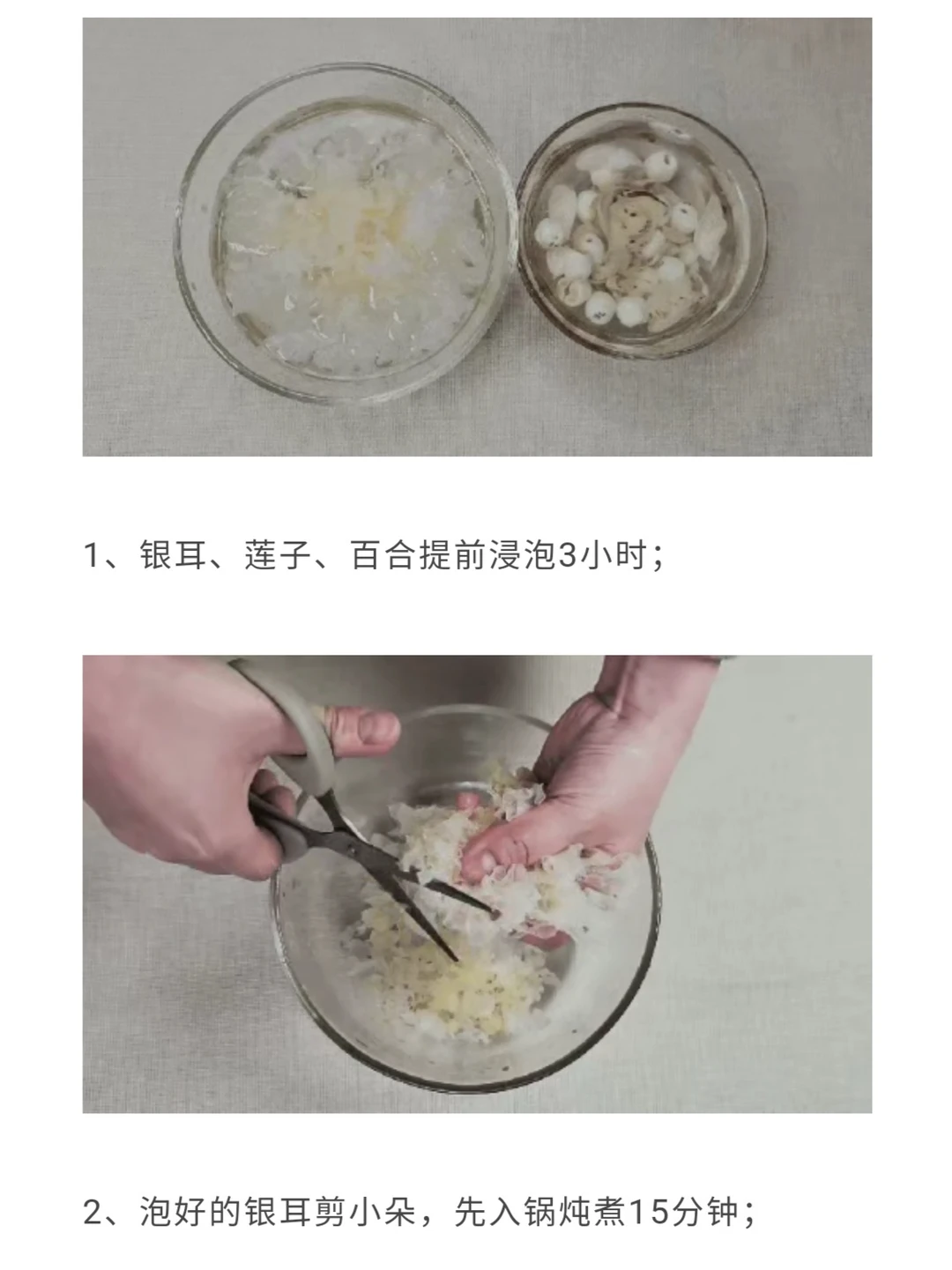 1、银耳、莲子、百合提前浸泡3小时；

2、泡好的银耳剪小朵，先入锅炖煮15分钟；