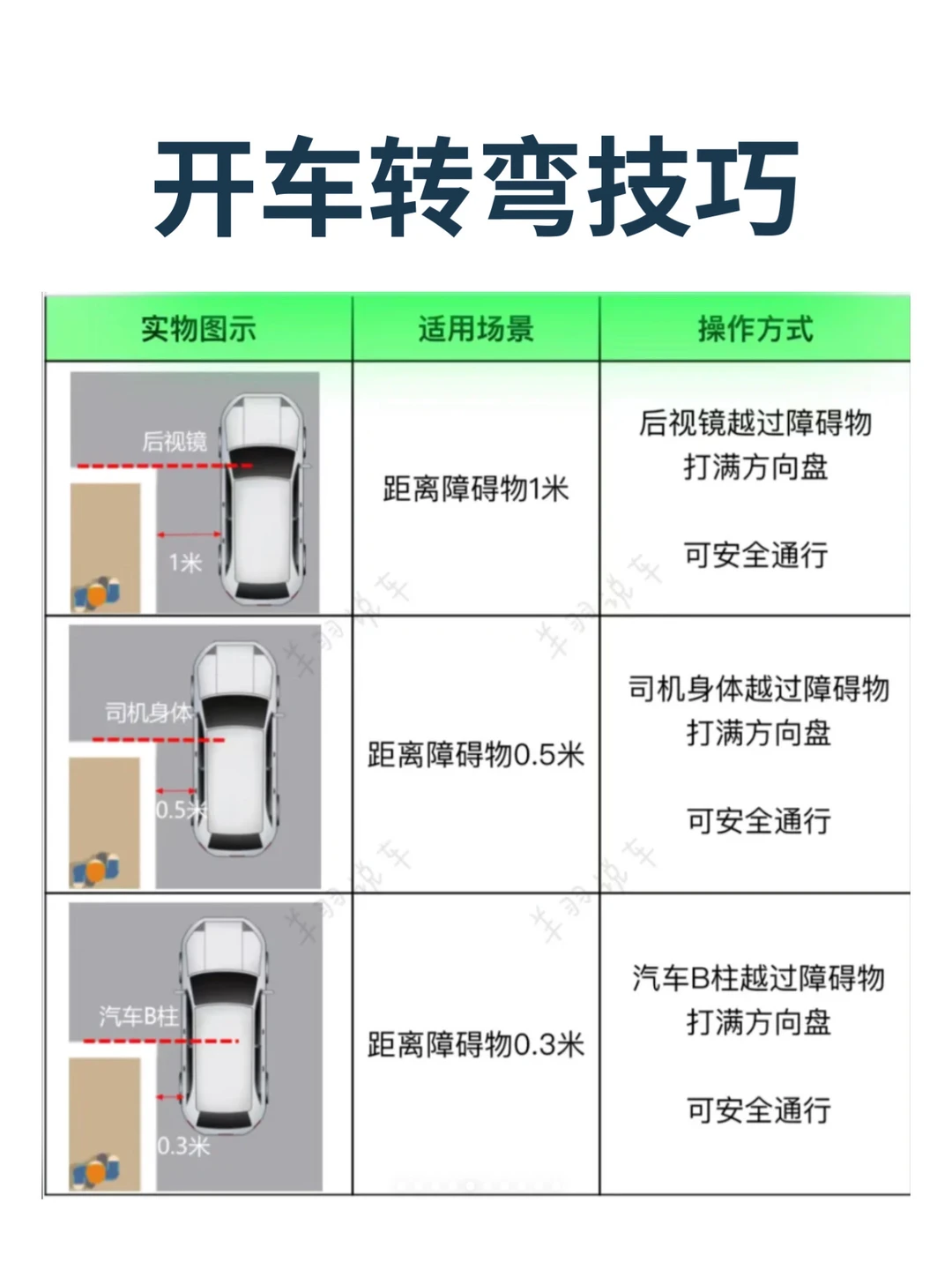 开车转弯技巧

| 实物图示 | 适用场景 | 操作方式 |
|---|---|---|
| 后视镜 1米 | 距离障碍物1米 | 后视镜越过障碍物 打满方向盘 可安全通行 |
| 司机身体 0.5米 | 距离障碍物0.5米 | 司机身体越过障碍物 打满方向盘 可安全通行 |
| 汽车B柱 0.3米 | 距离障碍物0.3米 | 汽车B柱越过障碍物 打满方向盘 可安全通行 |

羊羽说车