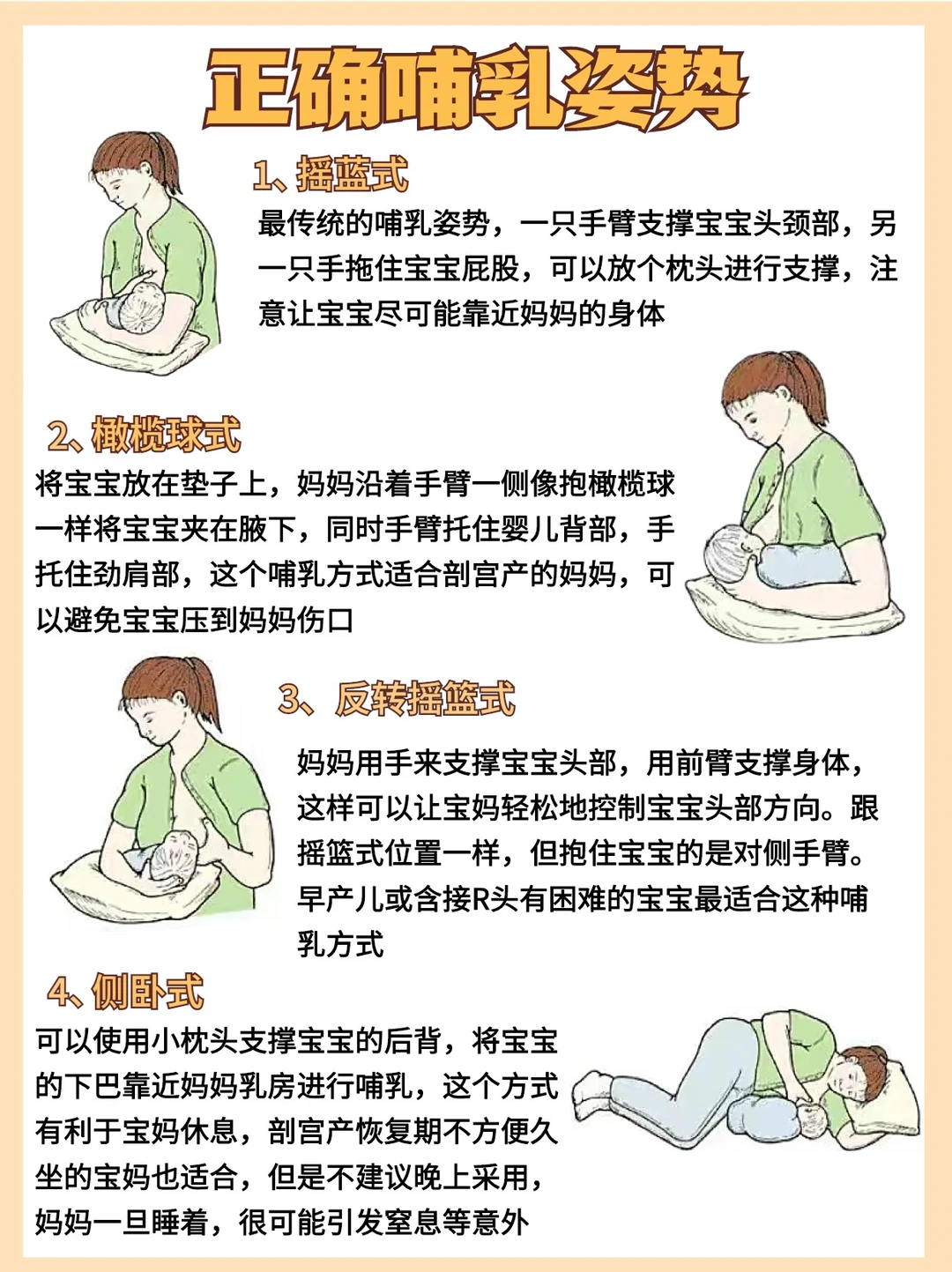 正确哺乳姿势

1、摇蓝式

最传统的哺乳姿势，一只手臂支撑宝宝头颈部，另一只手拖住宝宝屁股，可以放个枕头进行支撑，注意让宝宝尽可能靠近妈妈的身体

2、橄榄球式

将宝宝放在垫子上，妈妈沿着手臂一侧像抱橄榄球一样将宝宝夹在腋下，同时手臂托住婴儿背部，手托住劲肩部，这个哺乳方式适合剖宫产的妈妈，可以避免宝宝压到妈妈伤口

3、反转摇篮式

妈妈用手来支撑宝宝头部，用前臂支撑身体，这样可以让宝妈轻松地控制宝宝头部方向。跟摇篮式位置一样，但抱住宝宝的是对侧手臂。早产儿或含接R头有困难的宝宝最适合这种哺乳方式

4、侧卧式

可以使用小枕头支撑宝宝的后背，将宝宝的下巴靠近妈妈乳房进行哺乳，这个方式有利于宝妈休息，剖宫产恢复期不方便久坐的宝妈也适合，但是不建议晚上采用，妈妈一旦睡着，很可能引发窒息等意外