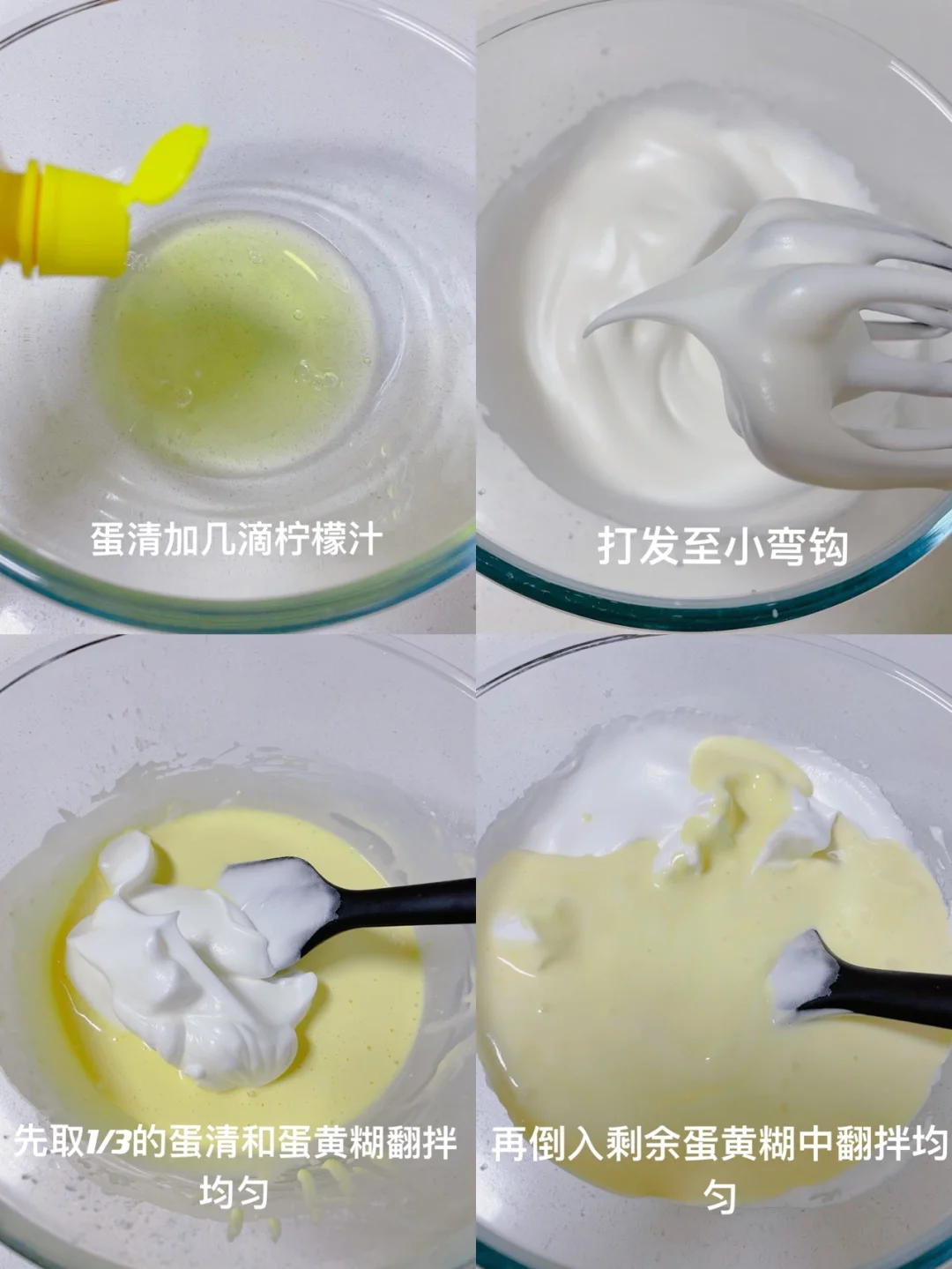 蛋清加几滴柠檬汁

打发至小弯钩

先取1/3的蛋清和蛋黄糊翻拌均匀

再倒入剩余蛋黄糊中翻拌均匀