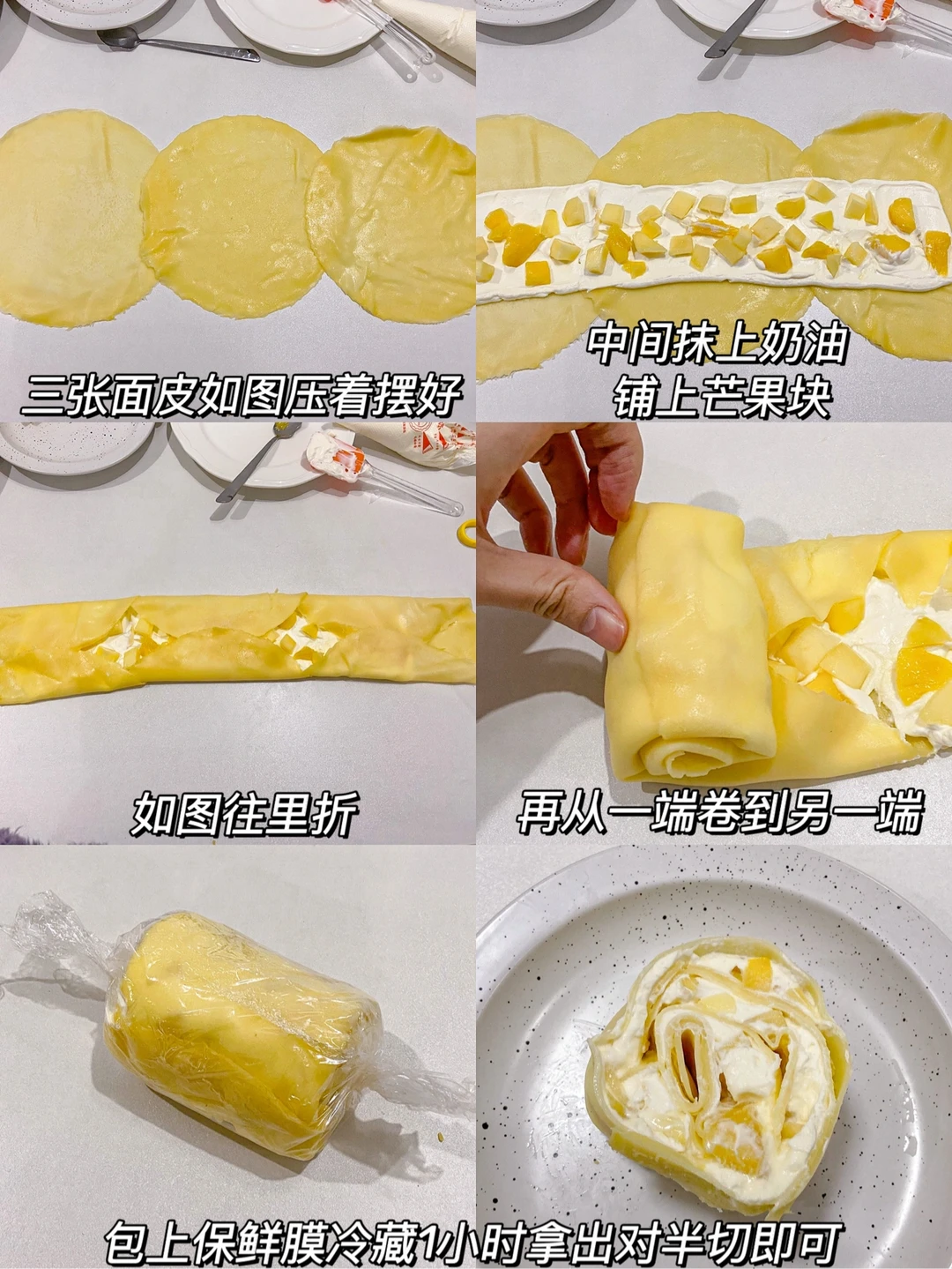 三张面皮如图压着摆好

中间抹上奶油
铺上芒果块

如图往里折

再从一端卷到另一端

包上保鲜膜冷藏1小时拿出对半切即可