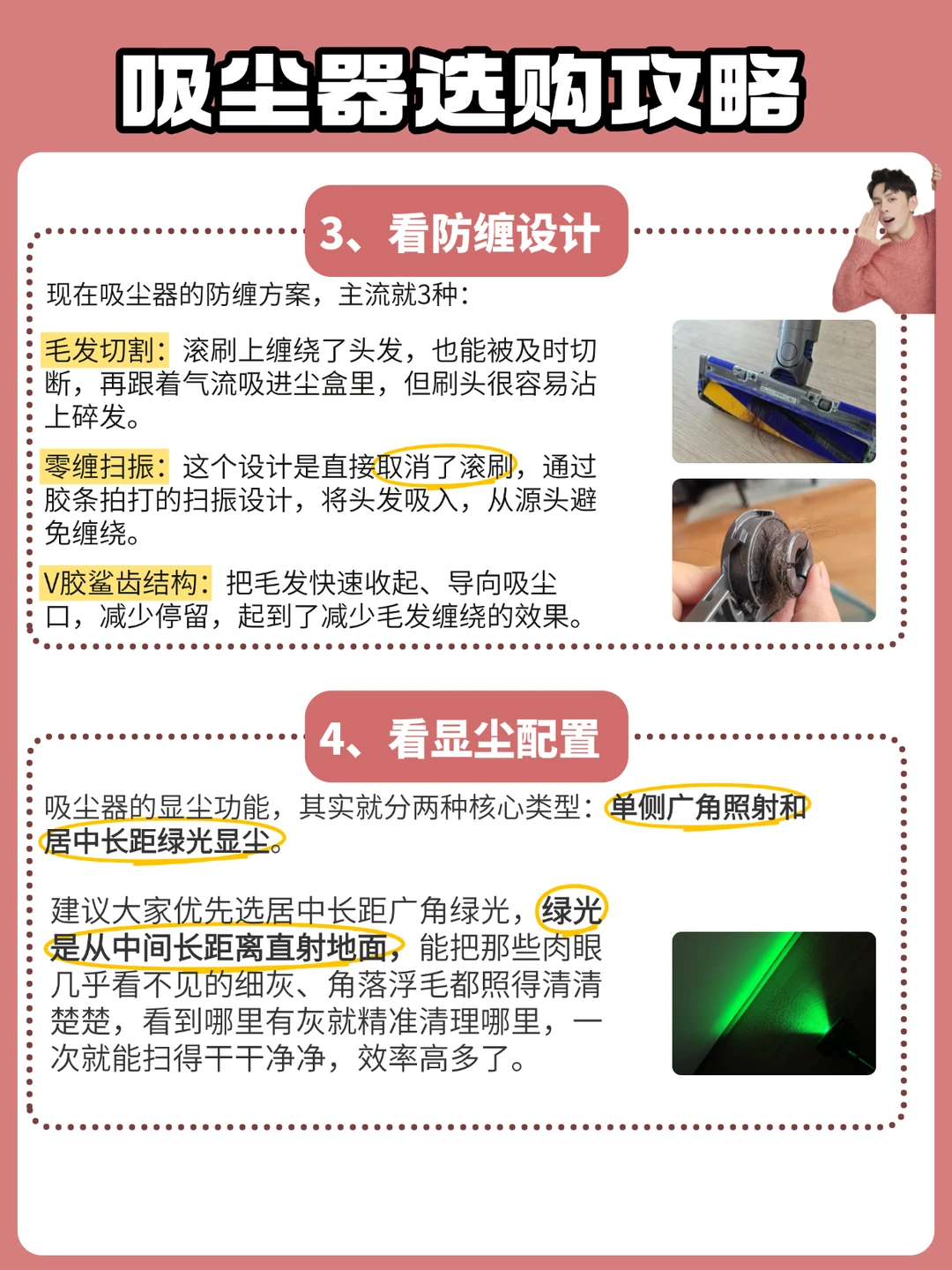 吸尘器选购攻略

3、看防缠设计

现在吸尘器的防缠方案，主流就3种：

毛发切割：滚刷上缠绕了头发，也能被及时切断，再跟着气流吸进尘盒里，但刷头很容易沾上碎发。

零缠扫振：这个设计是直接取消了滚刷，通过胶条拍打的扫振设计，将头发吸入，从源头避免缠绕。

V胶鲨齿结构：把毛发快速收起、导向吸尘口，减少停留，起到了减少毛发缠绕的效果。

4、看显尘配置

吸尘器的显尘功能，其实就分两种核心类型：单侧广角照射和居中长距绿光显尘。

建议大家优先选居中长距广角绿光，绿光是从中间长距离直射地面，能把那些肉眼几乎看不见的细灰、角落浮毛都照得清清楚楚，看到哪里有灰就精准清理哪里，一次就能扫得干干净净，效率高多了。