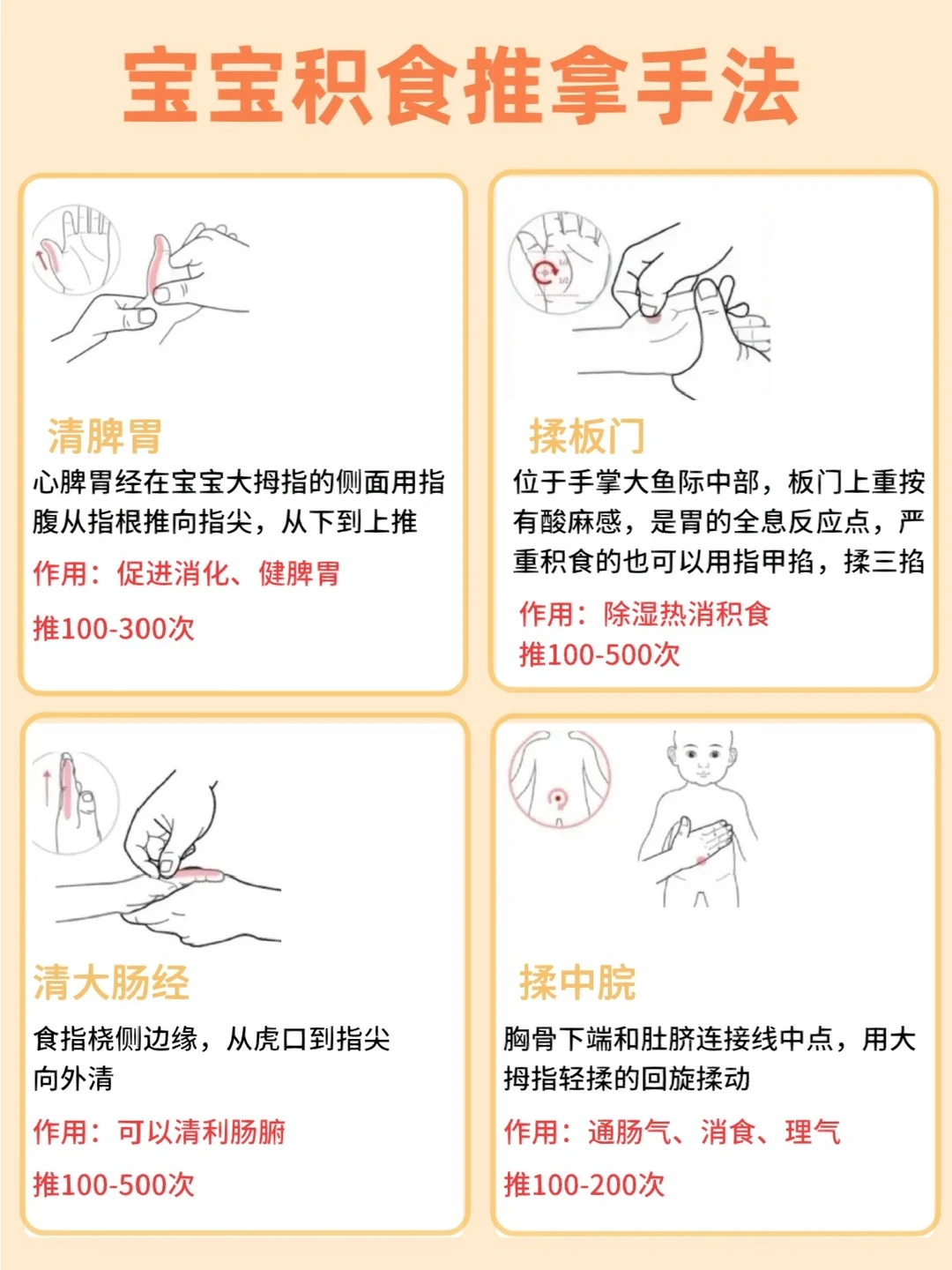 宝宝积食推拿手法

清脾胃

心脾胃经在宝宝大拇指的侧面用指腹从指根推向指尖，从下到上推

作用：促进消化、健脾胃

推100-300次

揉板门

位于手掌大鱼际中部，板门上重按有酸麻感，是胃的全息反应点，严重积食的也可以用指甲掐，揉三掐

作用：除湿热消积食

推100-500次

清大肠经

食指桡侧边缘，从虎口到指尖向外清

作用：可以清利肠腑

推100-500次

揉中脘

胸骨下端和肚脐连接线中点，用大拇指轻揉的回旋揉动

作用：通肠气、消食、理气

推100-200次