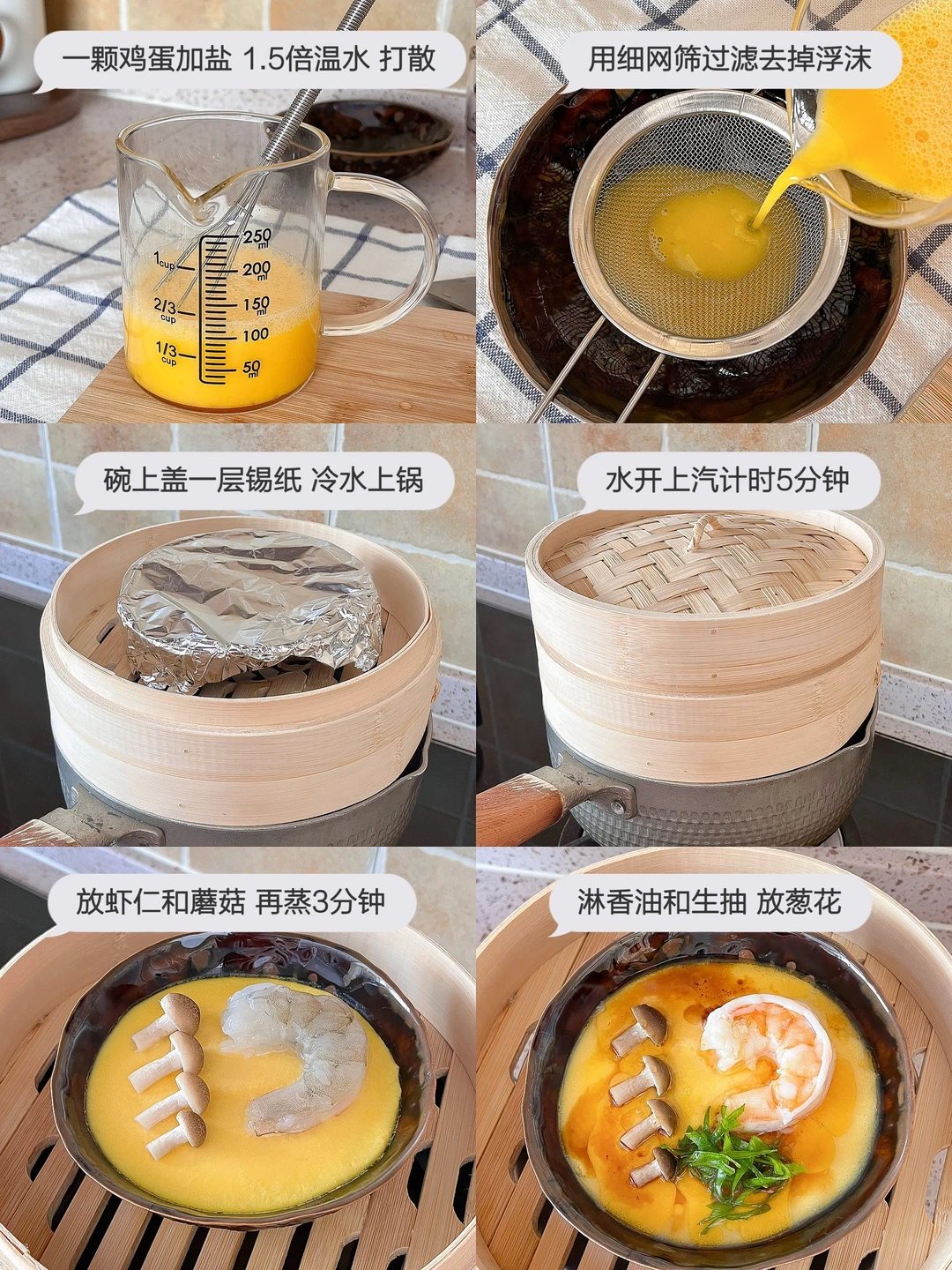 一颗鸡蛋加盐 1.5倍温水 打散

1cup
2/3 cup
1/3 cup
250 ml
200 ml
150 ml
100
50 ml

用细网筛过滤去掉浮沫

碗上盖一层锡纸 冷水上锅

水开上汽计时5分钟

放虾仁和蘑菇 再蒸3分钟

淋香油和生抽 放葱花