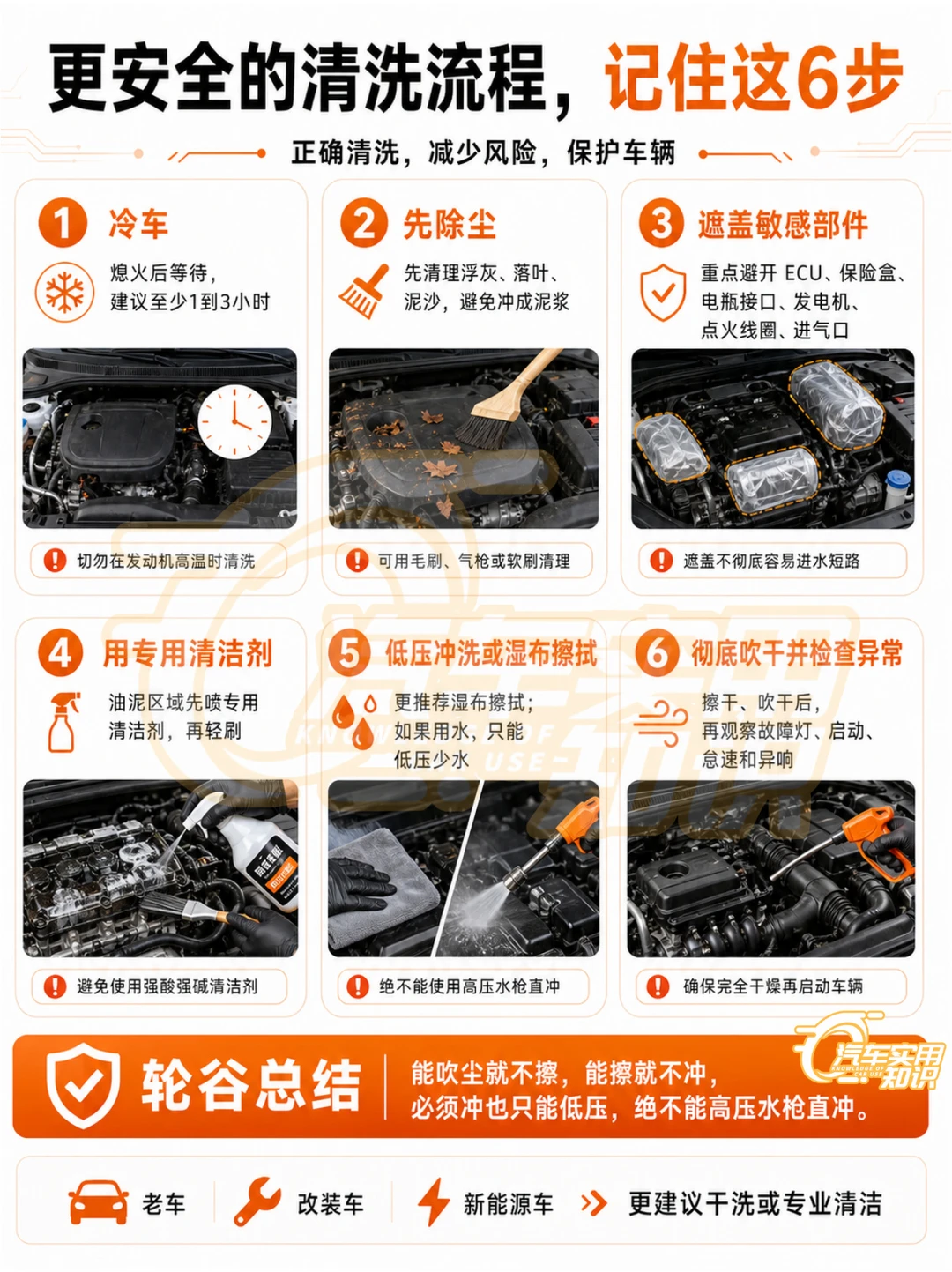 更安全的清洗流程，记住这6步

正确清洗，减少风险，保护车辆

1 冷车
熄火后等待，建议至少1到3小时

切勿在发动机高温时清洗

2 先除尘
先清理浮灰、落叶、泥沙，避免冲成泥浆

可用毛刷、气枪或软刷清理

3 遮盖敏感部件
重点避开 ECU、保险盒、电瓶接口、发电机、点火线圈、进气口

遮盖不彻底容易进水短路

4 用专用清洁剂
油泥区域先喷专用清洁剂，再轻刷

避免使用强酸强碱清洁剂

5 低压冲洗或湿布擦拭
更推荐湿布擦拭；如果用水，只能低压少水

绝不能使用高压水枪直冲

6 彻底吹干并检查异常
擦干、吹干后，再观察故障灯、启动、怠速和异响

确保完全干燥再启动车辆

轮谷总结
能吹尘就不擦，能擦就不冲，必须冲也只能低压，绝不能高压水枪直冲。

汽车实用知识

老车 改装车 新能源车 更建议干洗或专业清洁