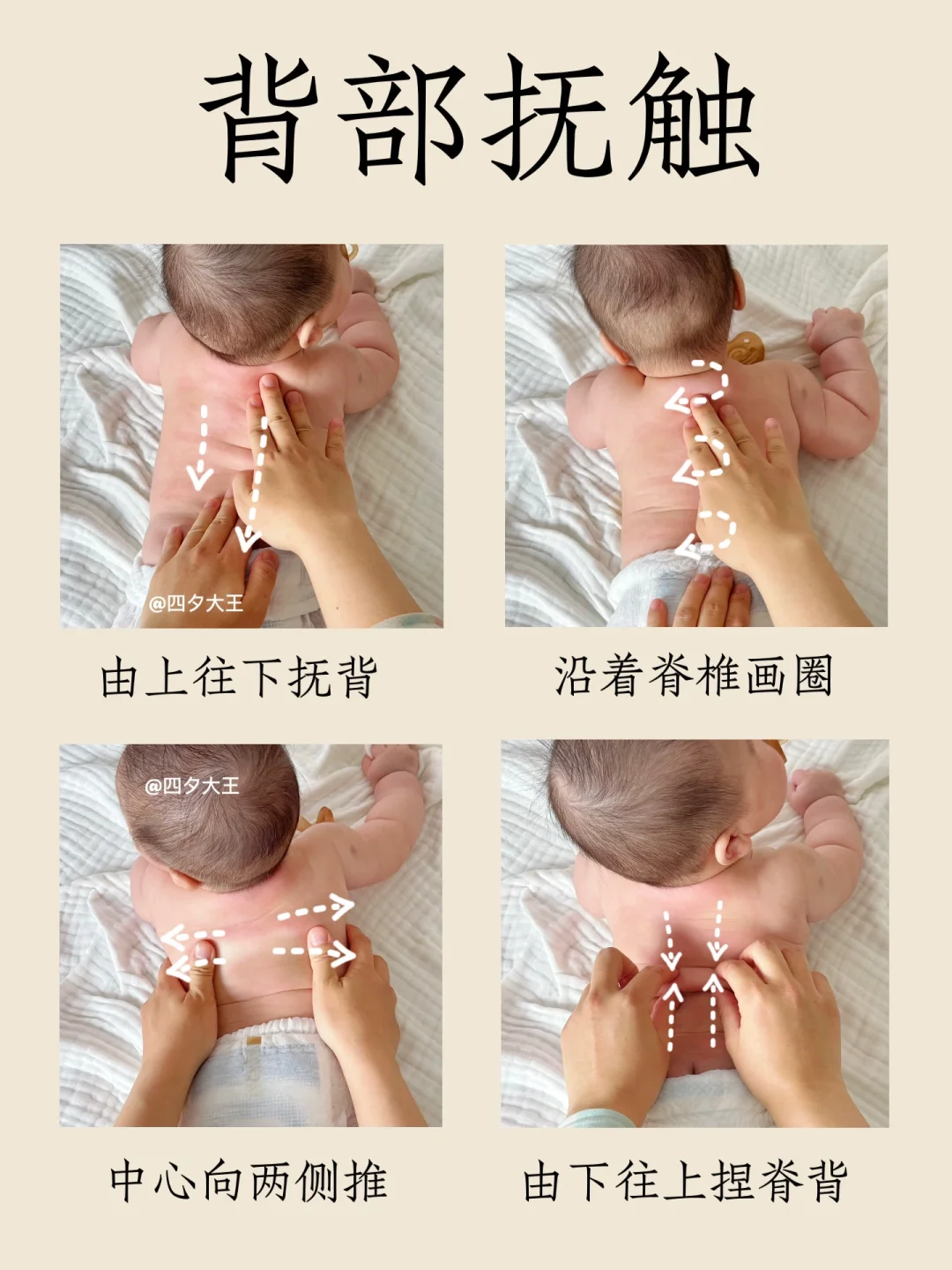 背部抚触

@四夕大王

由上往下抚背

沿着脊椎画圈

@四夕大王

中心向两侧推

由下往上捏脊背