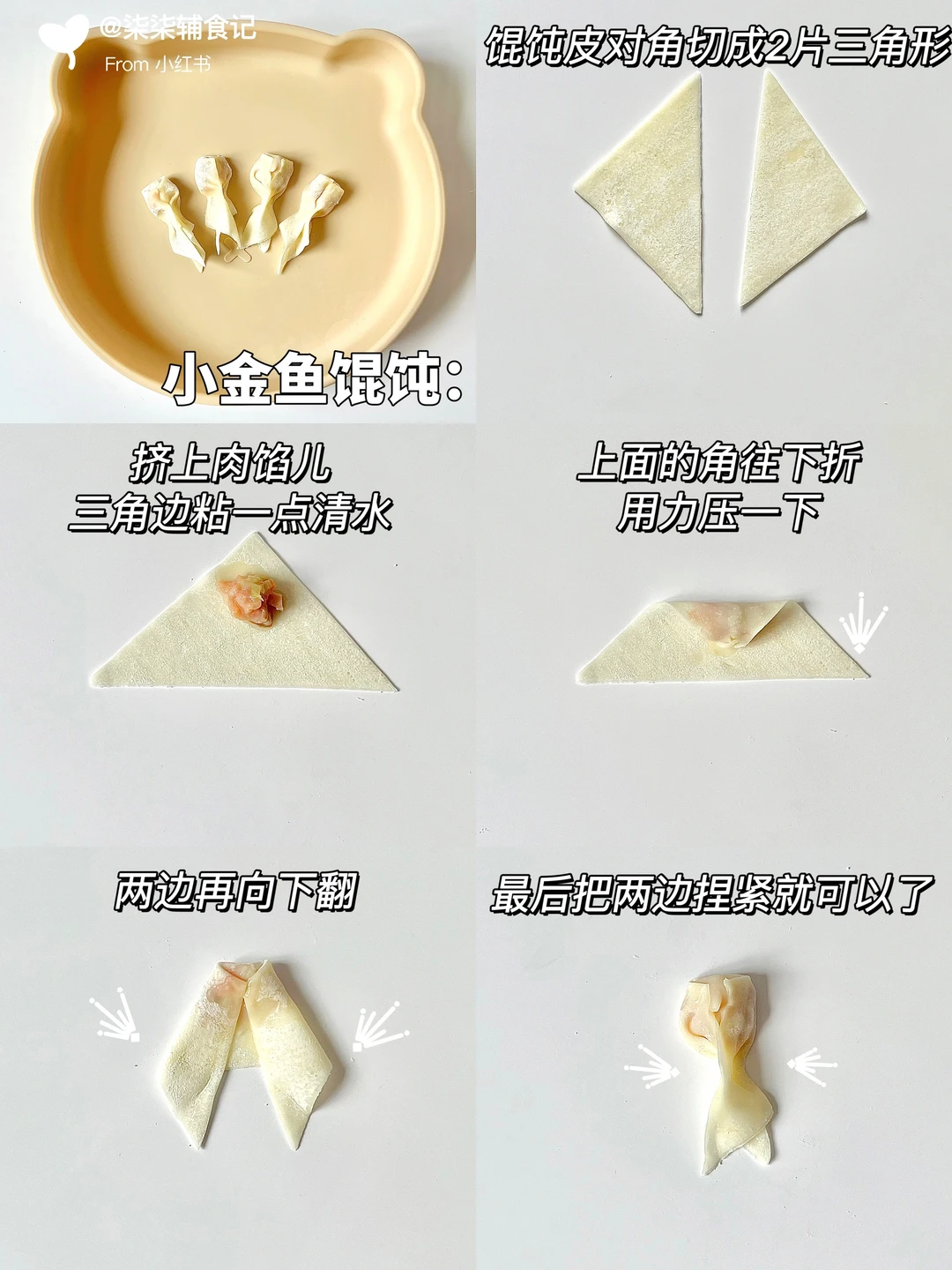 @柒柒辅食记
From 小红书

小金鱼馄饨:

馄饨皮对角切成2片三角形

挤上肉馅儿
三角边粘一点清水

上面的角往下折
用力压一下

两边再向下翻

最后把两边捏紧就可以了