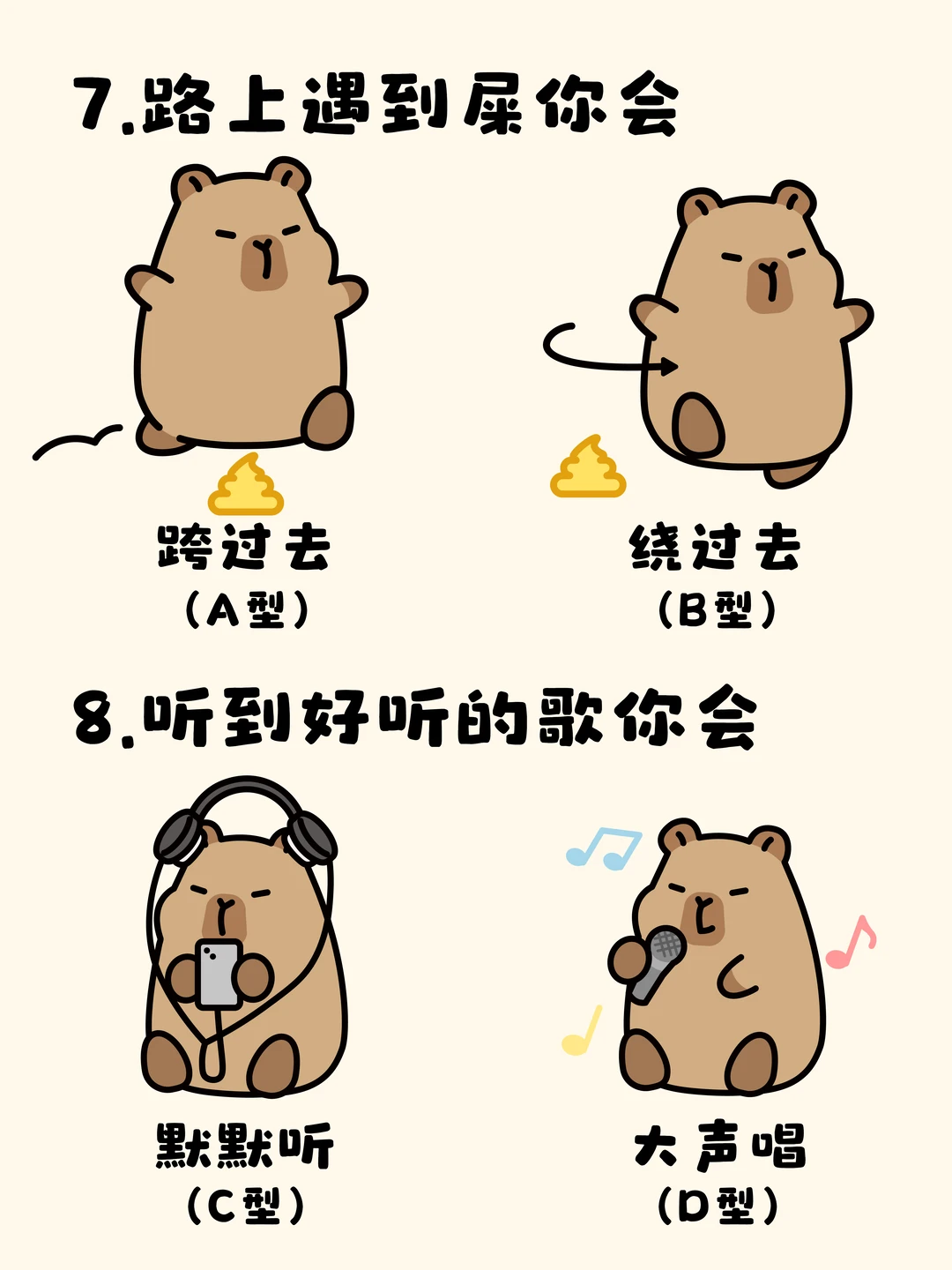 7.路上遇到屎你会

跨过去
(A型)

绕过去
(B型)

8.听到好听的歌你会

默默听
(C型)

大声唱
(D型)