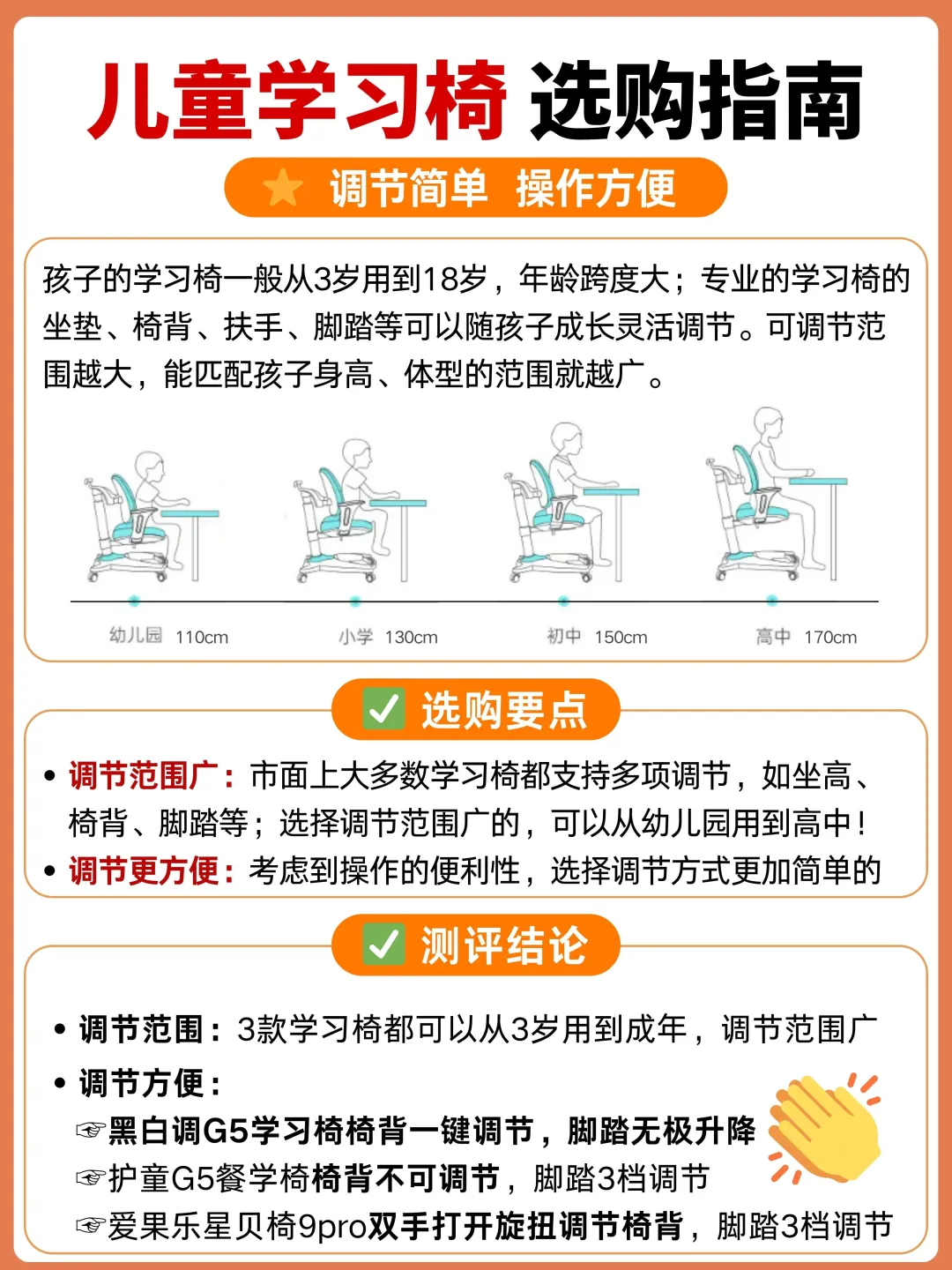 儿童学习椅 选购指南

调节简单 操作方便

孩子的学习椅一般从3岁用到18岁，年龄跨度大；专业的学习椅的坐垫、椅背、扶手、脚踏等可以随孩子成长灵活调节。可调节范围越大，能匹配孩子身高、体型的范围就越广。

幼儿园 110cm
小学 130cm
初中 150cm
高中 170cm

✅ 选购要点

• 调节范围广：市面上大多数学习椅都支持多项调节，如坐高、椅背、脚踏等；选择调节范围广的，可以从幼儿园用到高中！
• 调节更方便：考虑到操作的便利性，选择调节方式更加简单的

✅ 测评结论

• 调节范围：3款学习椅都可以从3岁用到成年，调节范围广
• 调节方便：
☞黑白调G5学习椅椅背一键调节，脚踏无极升降
☞护童G5餐学椅椅背不可调节，脚踏3档调节
☞爱果乐星贝椅9pro双手打开旋扭调节椅背，脚踏3档调节